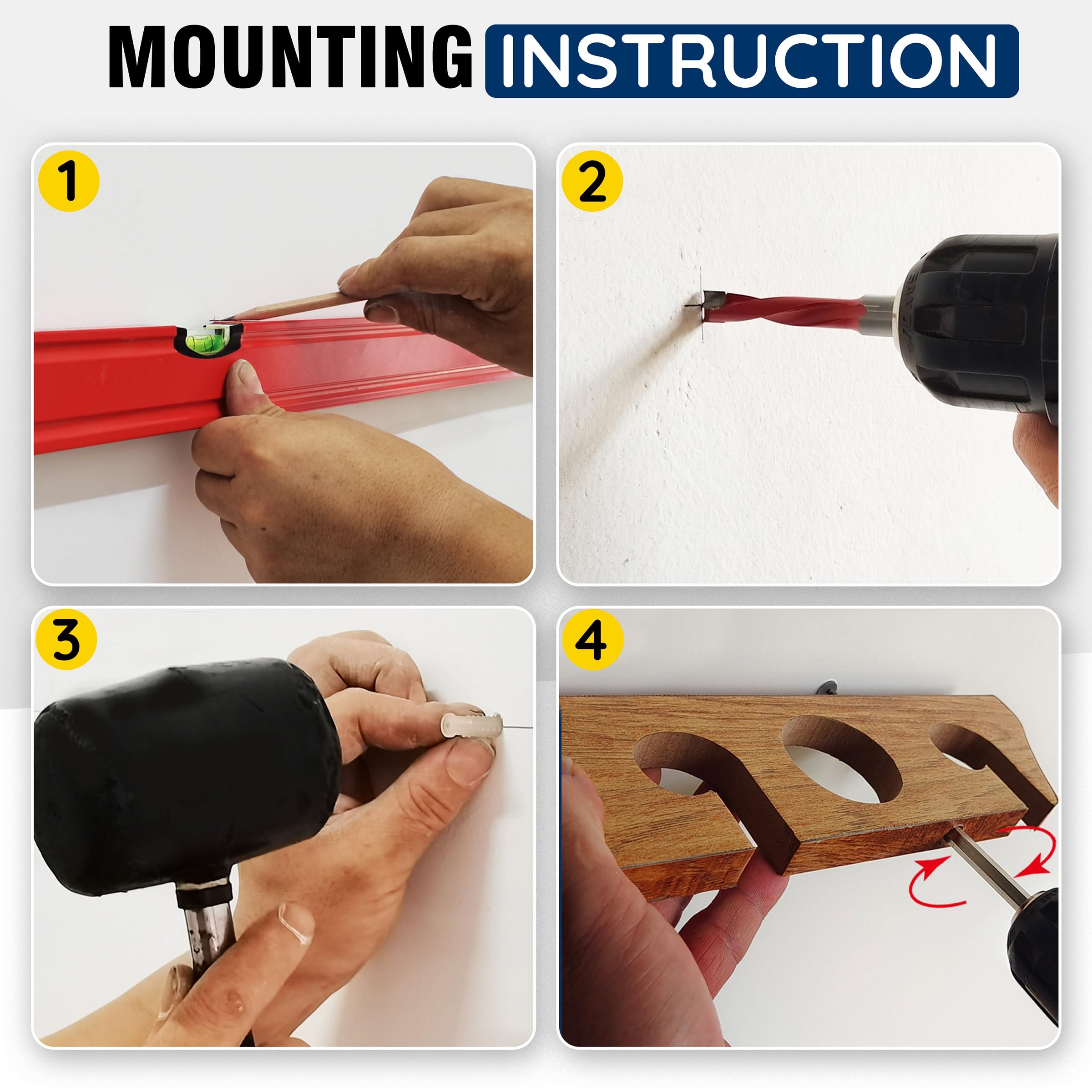 MOUNTING INSTRUCTION

1

2

3

4