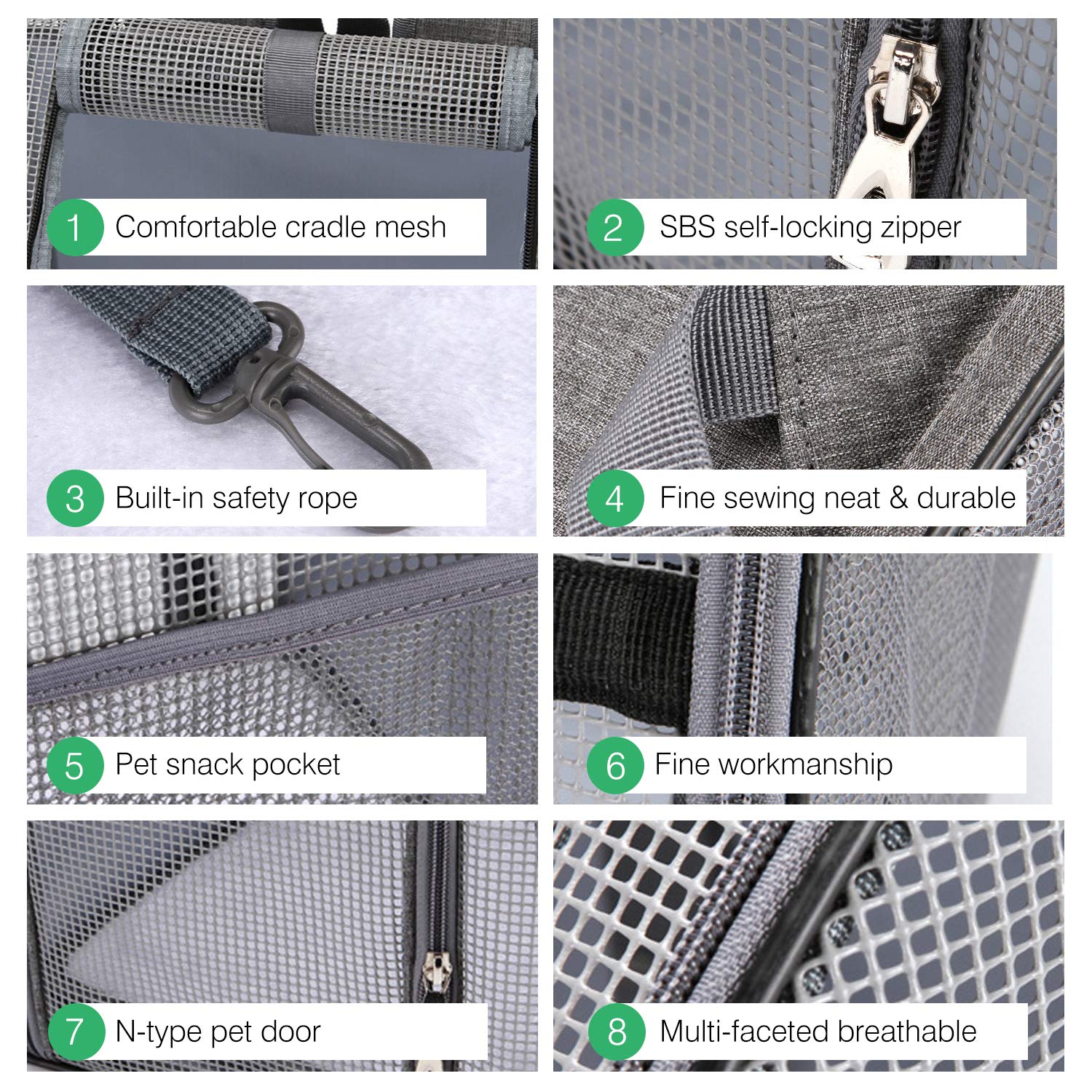 1 Comfortable cradle mesh

2 SBS self-locking zipper

3 Built-in safety rope

4 Fine sewing neat & durable

5 Pet snack pocket

6 Fine workmanship

7 N-type pet door

8 Multi-faceted breathable