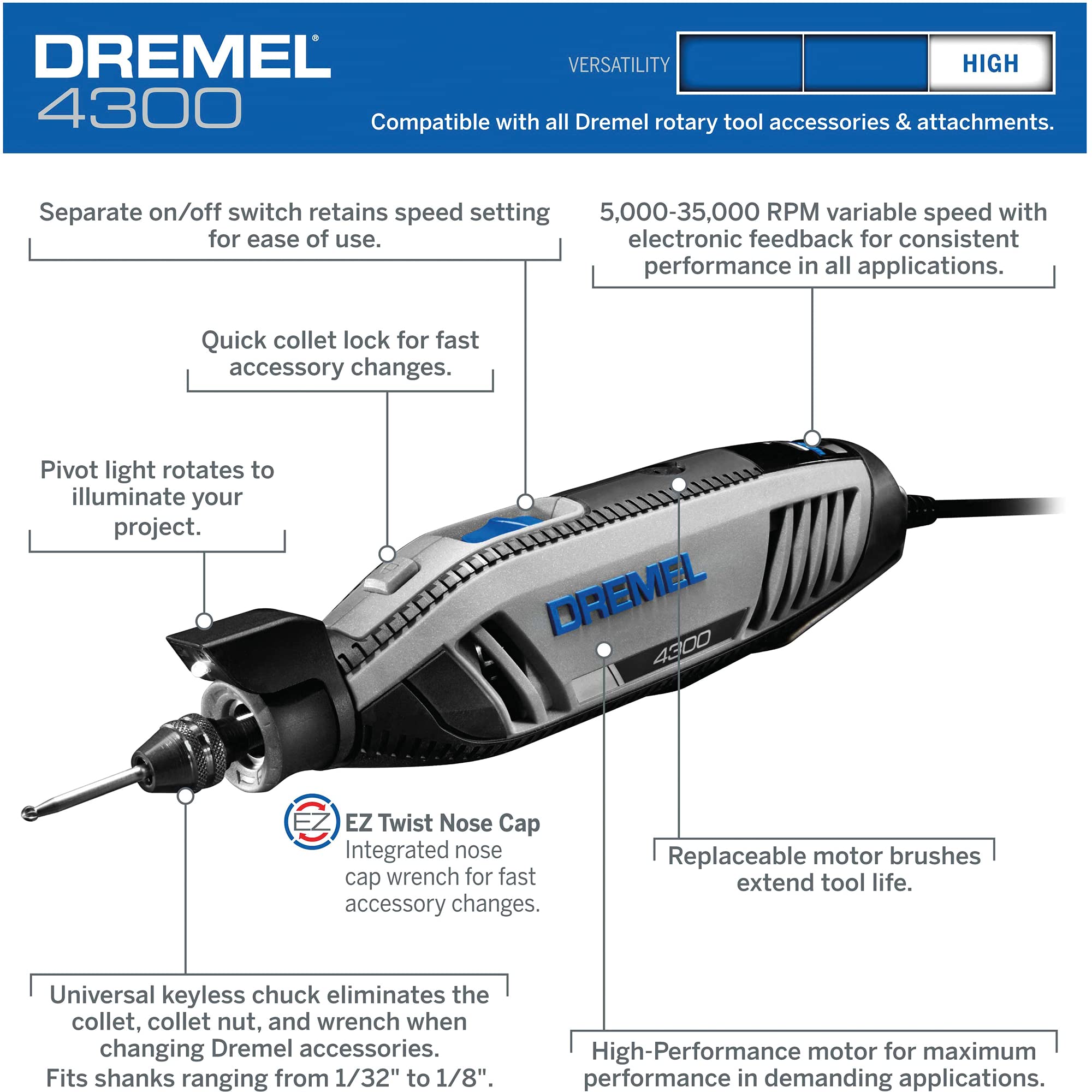 DREMEL®
4300

VERSATILITY HIGH

Compatible with all Dremel rotary tool accessories & attachments.

Separate on/off switch retains speed setting for ease of use.

5,000-35,000 RPM variable speed with electronic feedback for consistent performance in all applications.

Quick collet lock for fast accessory changes.

Pivot light rotates to illuminate your project.

DREMEL

4300

EZ

EZ Twist Nose Cap
Integrated nose cap wrench for fast accessory changes.

Replaceable motor brushes extend tool life.

Universal keyless chuck eliminates the collet, collet nut, and wrench when changing Dremel accessories. Fits shanks ranging from 1/32" to 1/8".

High-Performance motor for maximum performance in demanding applications.