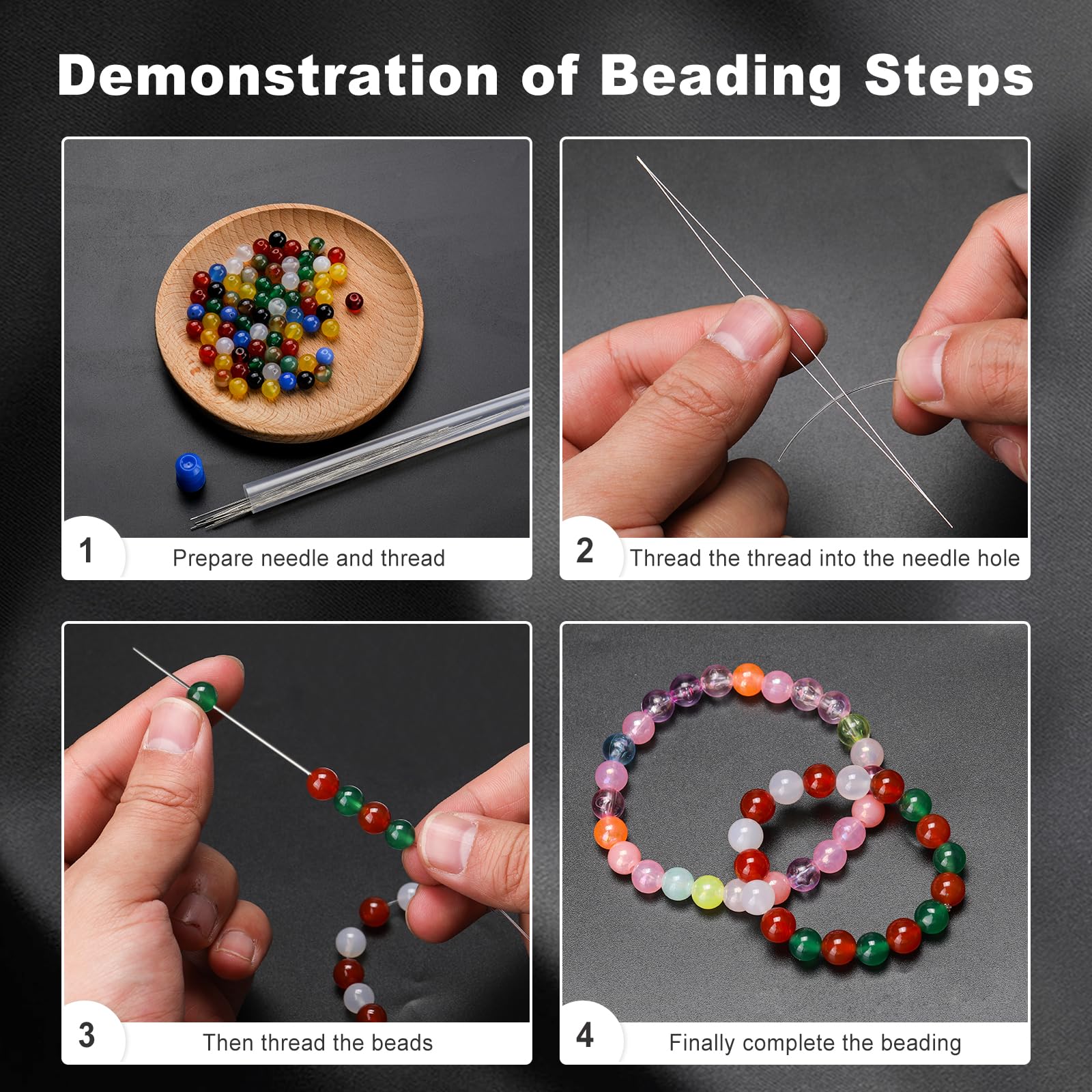 Demonstration of Beading Steps

1
Prepare needle and thread

2
Thread the thread into the needle hole

3
Then thread the beads

4
Finally complete the beading