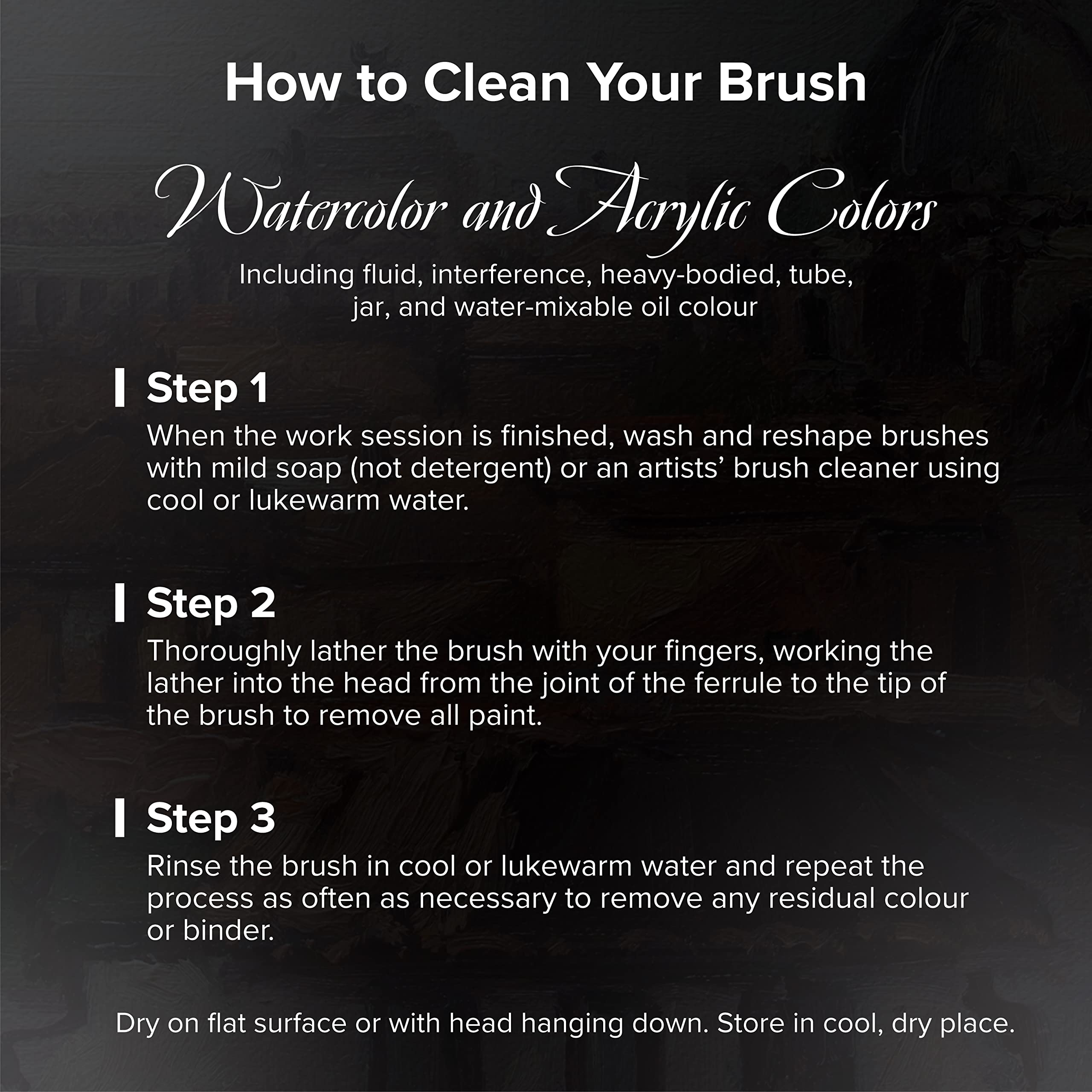 How to Clean Your Brush

Watercolor and Acrylic Colors

Including fluid, interference, heavy-bodied, tube, jar, and water-mixable oil colour

Step 1

When the work session is finished, wash and reshape brushes with mild soap (not detergent) or an artists' brush cleaner using cool or lukewarm water.

Step 2

Thoroughly lather the brush with your fingers, working the lather into the head from the joint of the ferrule to the tip of the brush to remove all paint.

Step 3

Rinse the brush in cool or lukewarm water and repeat the process as often as necessary to remove any residual colour or binder.

Dry on flat surface or with head hanging down. Store in cool, dry place.