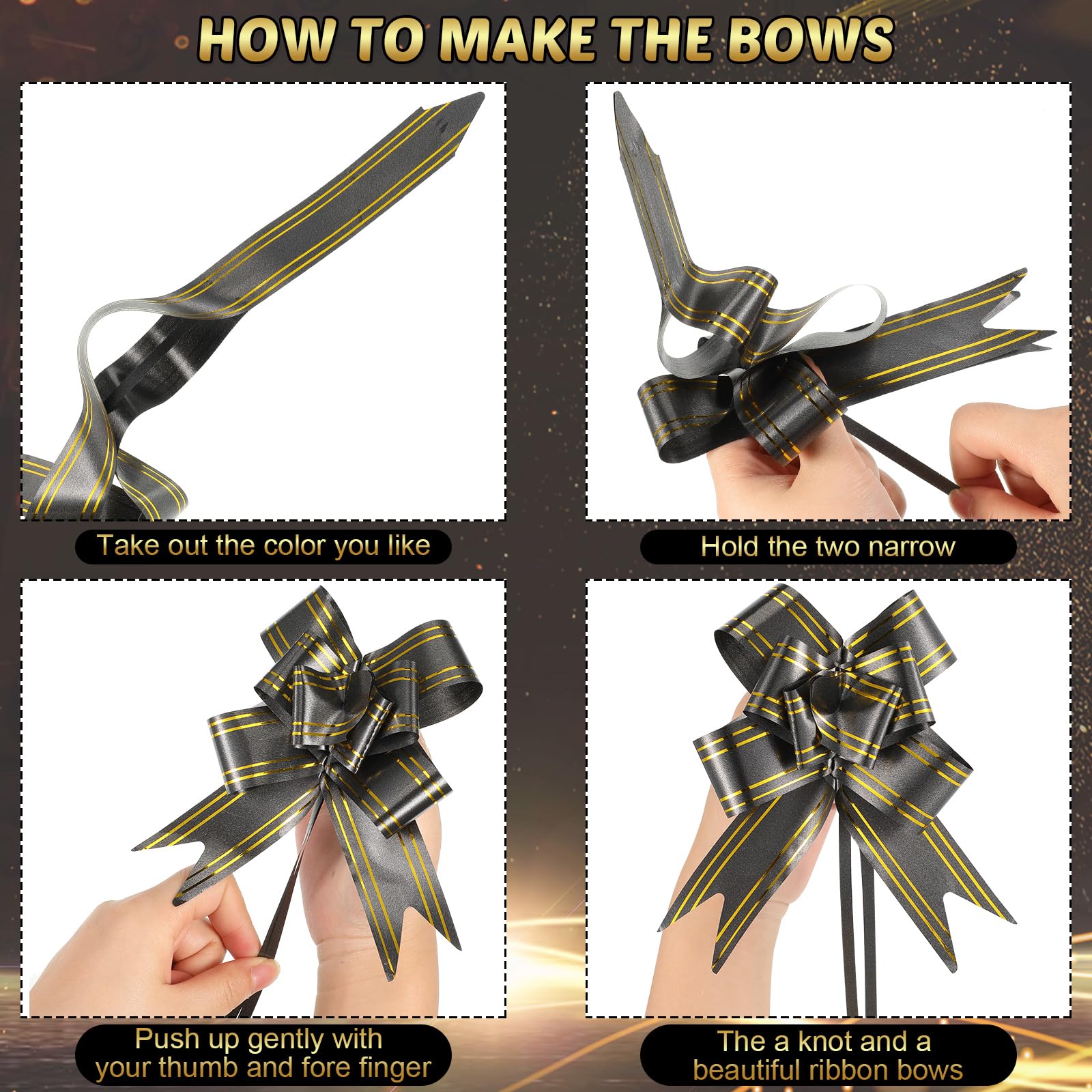 HOW TO MAKE THE BOWS

Take out the color you like

Hold the two narrow

Push up gently with your thumb and fore finger

The a knot and a beautiful ribbon bows