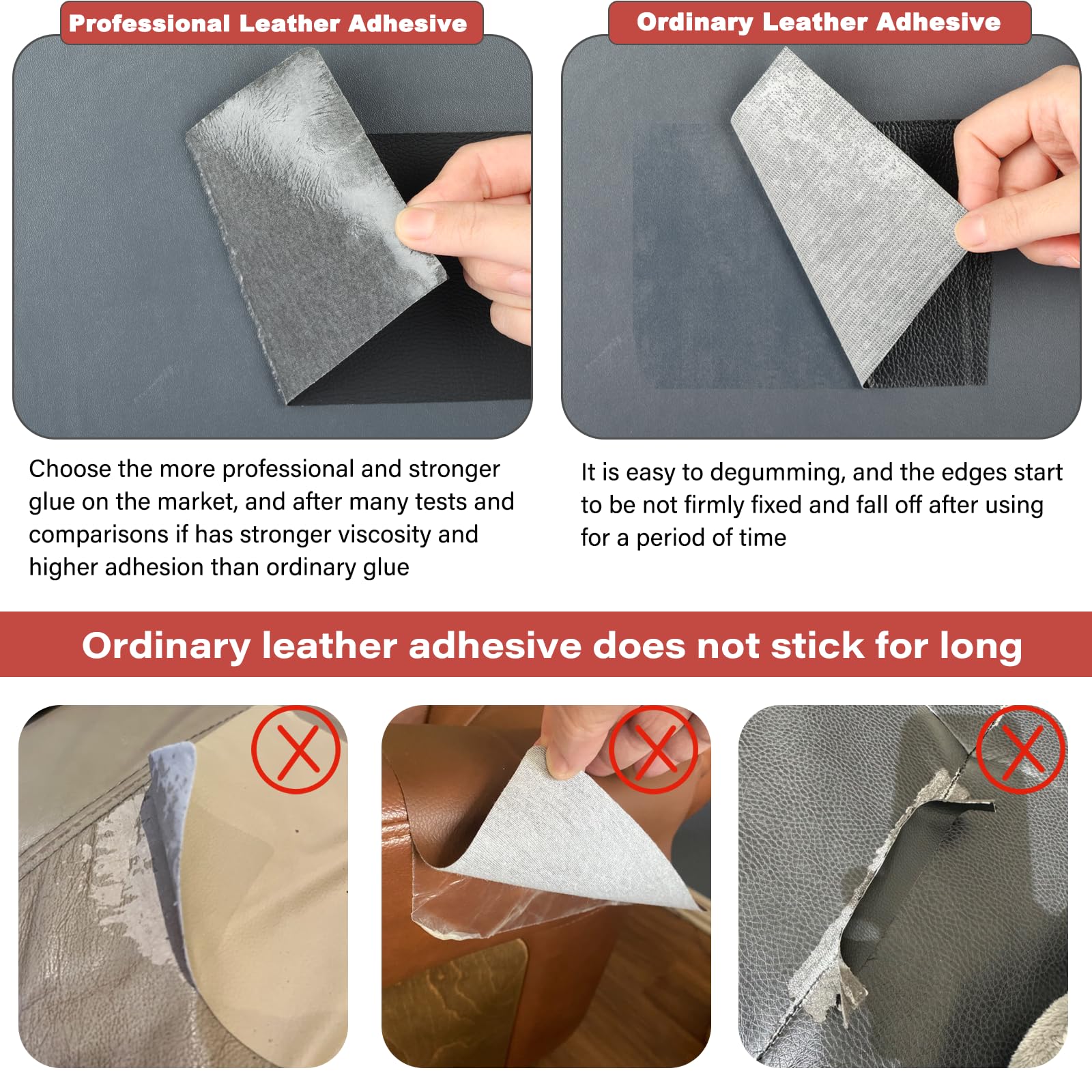 Professional Leather Adhesive

Choose the more professional and stronger glue on the market, and after many tests and comparisons if has stronger viscosity and higher adhesion than ordinary glue

Ordinary Leather Adhesive

It is easy to degumming, and the edges start to be not firmly fixed and fall off after using for a period of time

Ordinary leather adhesive does not stick for long