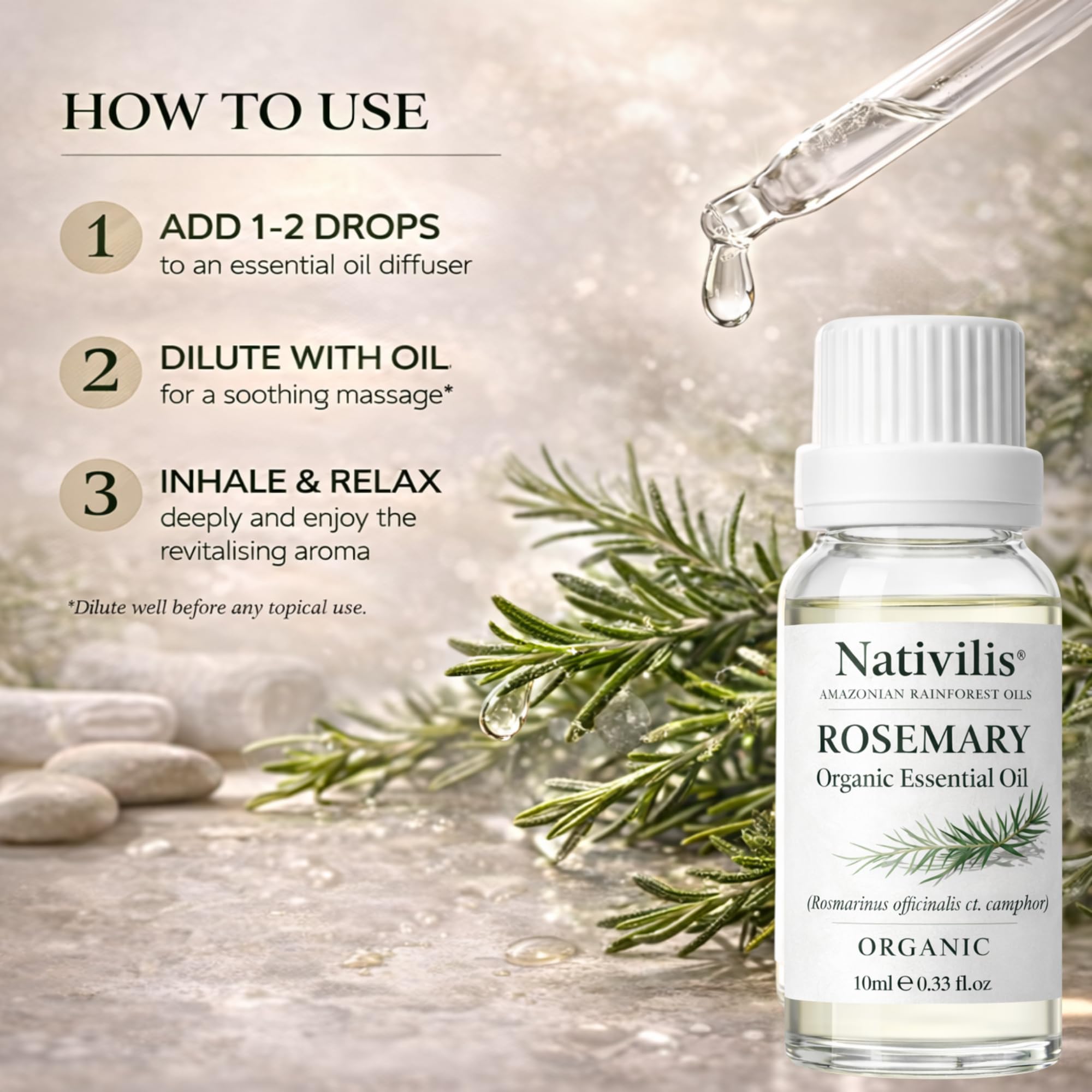 HOW TO USE

1 ADD 1-2 DROPS
to an essential oil diffuser

2 DILUTE WITH OIL
for a soothing massage*

3 INHALE & RELAX
deeply and enjoy the revitalising aroma

*Dilute well before any topical use.

Nativilis®
AMAZONIAN RAINFOREST OILS
ROSEMARY
Organic Essential Oil
(Rosmarinus officinalis ct. camphor)
ORGANIC
10ml ℮ 0.33 fl.oz