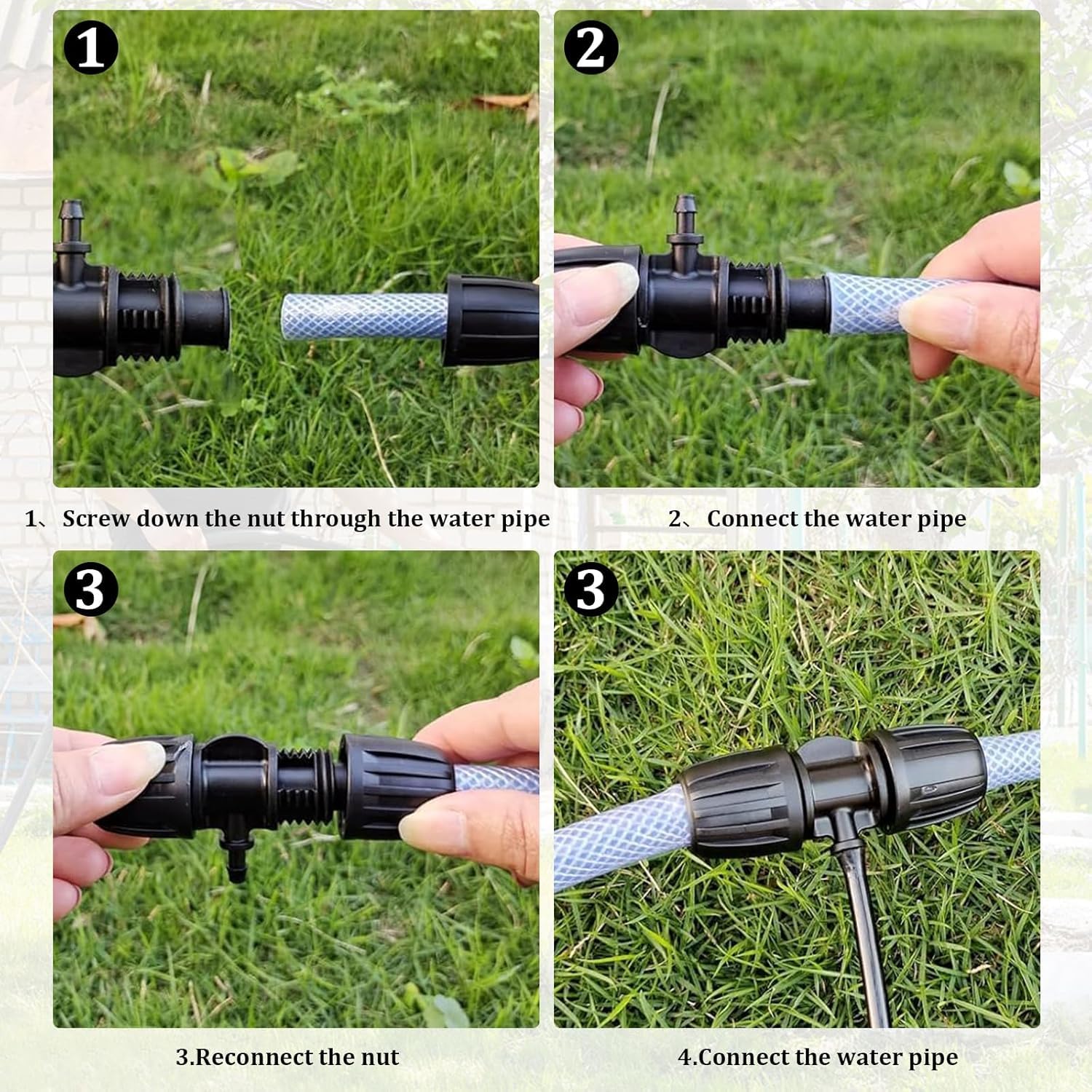 1

2

1、 Screw down the nut through the water pipe

2、 Connect the water pipe

3

3

3.Reconnect the nut

4.Connect the water pipe