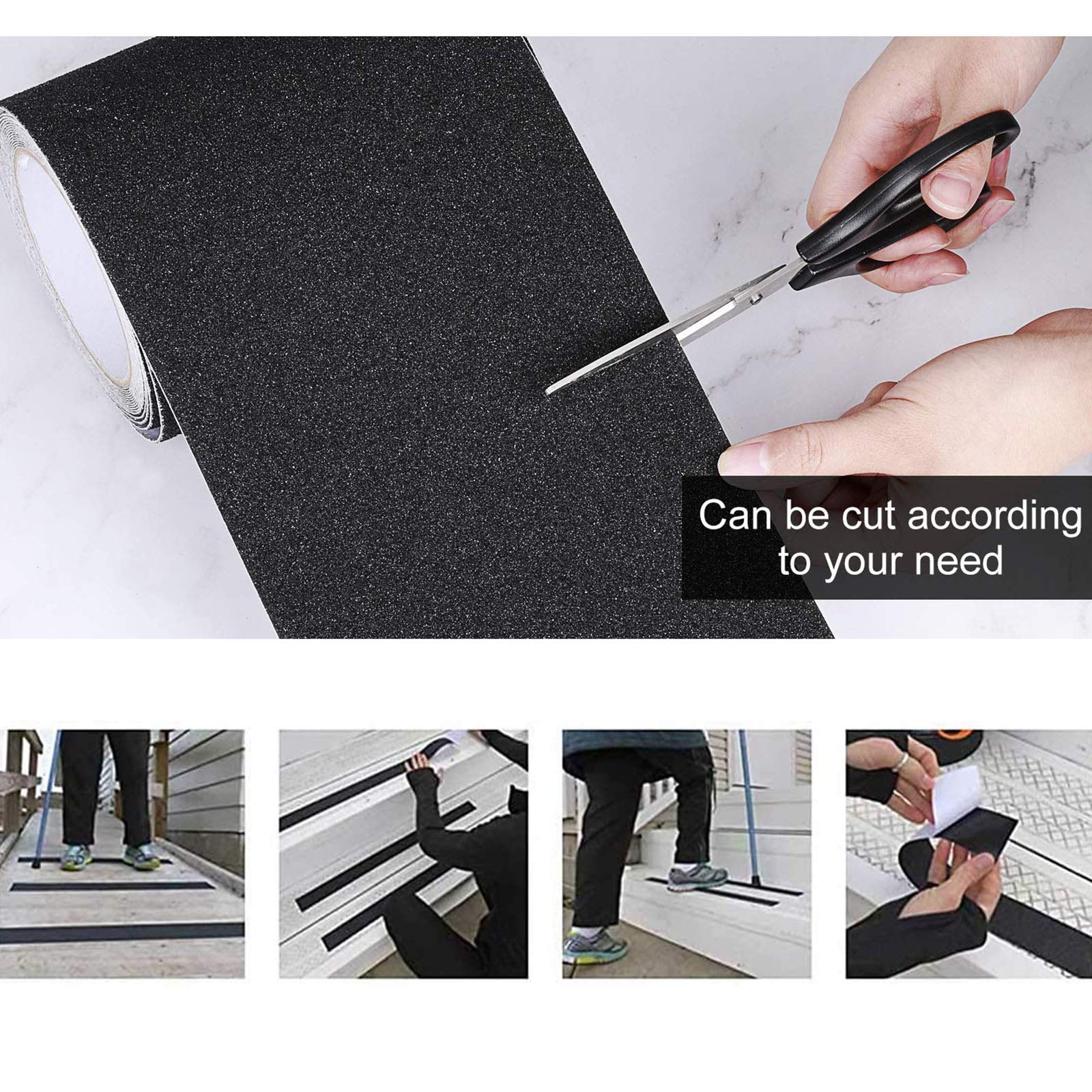 Can be cut according to your need