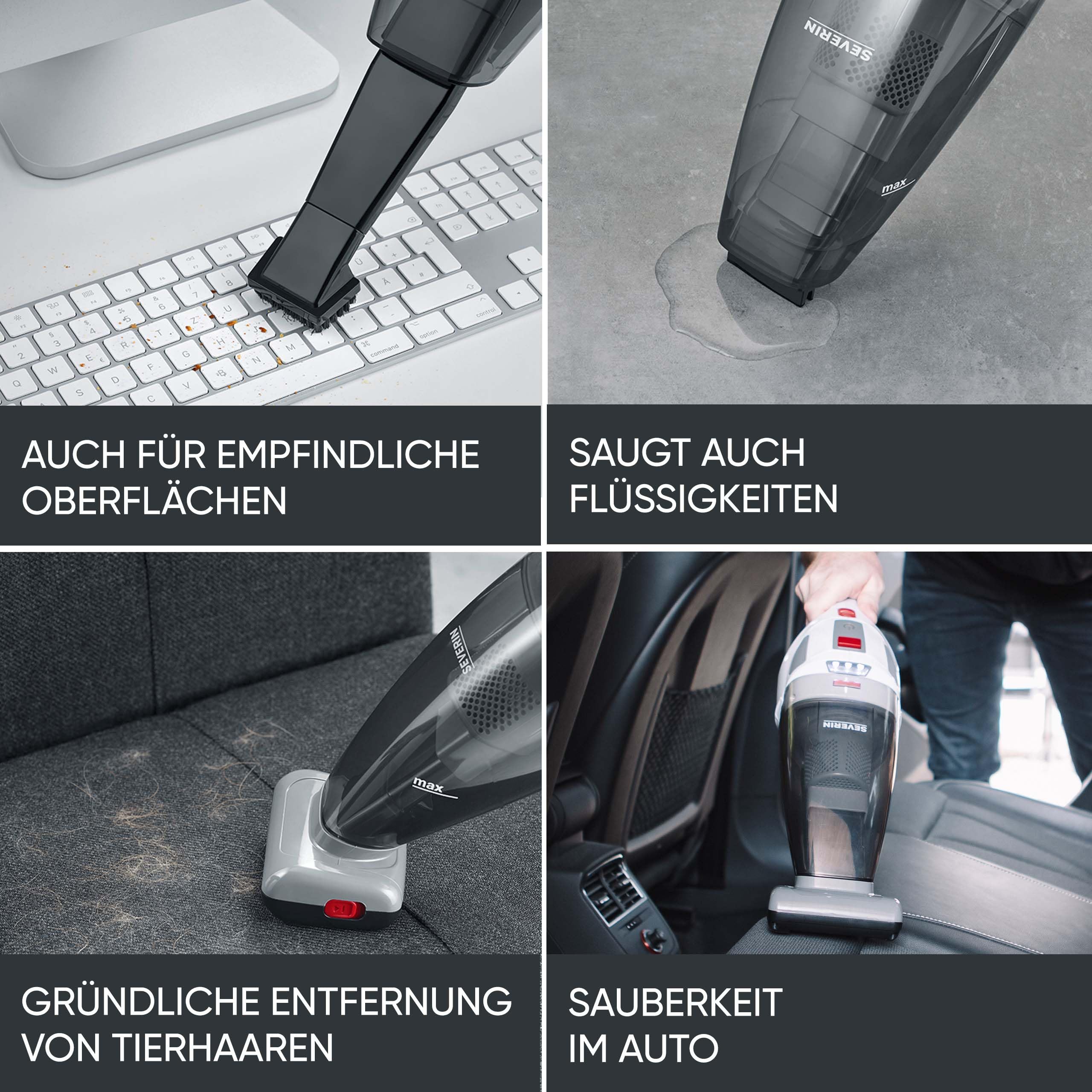 AUCH FÜR EMPFINDLICHE OBERFLÄCHEN

SEVERIN
max

SAUGT AUCH FLÜSSIGKEITEN

SEVERIN
max

GRÜNDLICHE ENTFERNUNG VON TIERHAAREN

SEVERIN

SAUBERKEIT IM AUTO