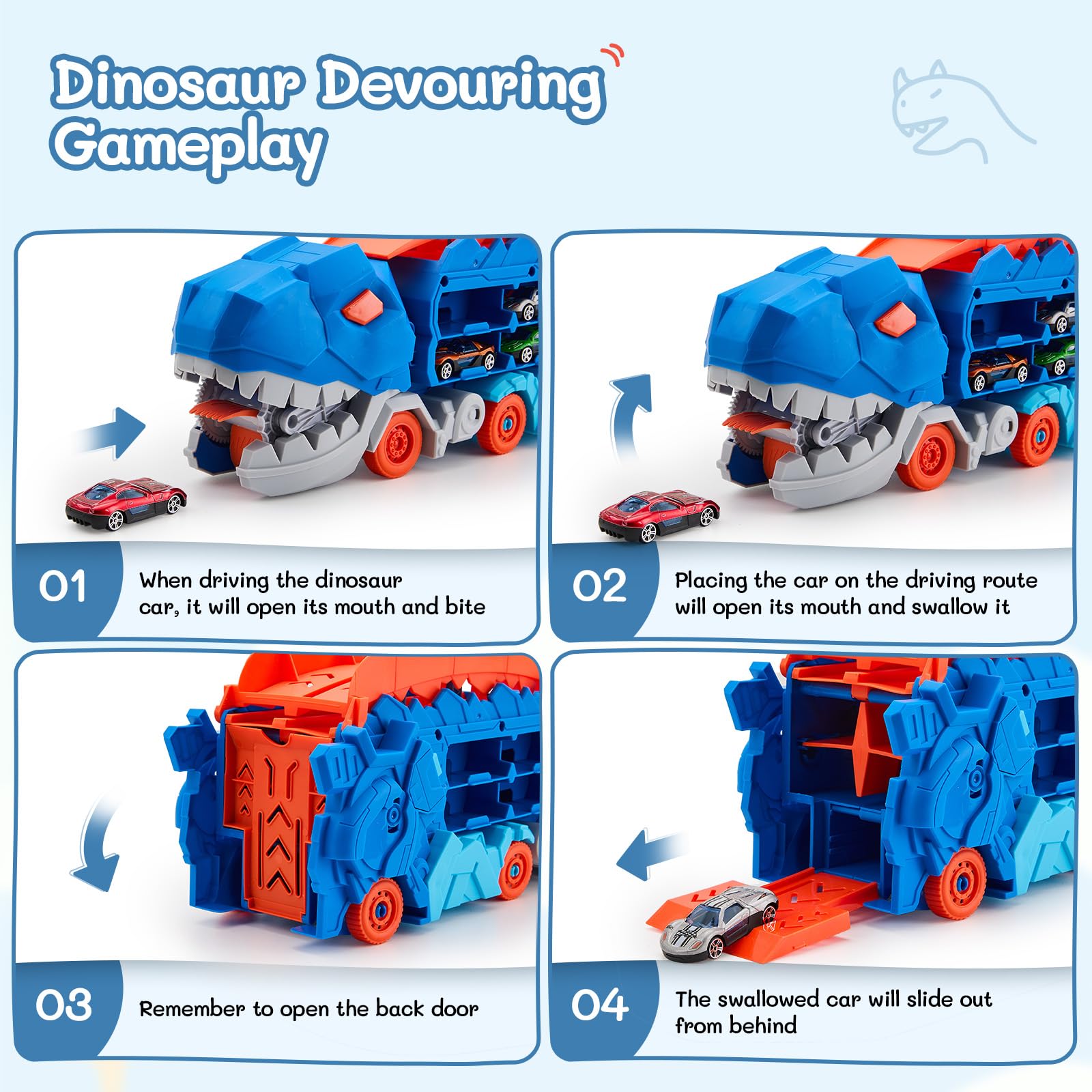 Dinosaur Devouring Gameplay

01 When driving the dinosaur car, it will open its mouth and bite

02 Placing the car on the driving route will open its mouth and swallow it

03 Remember to open the back door

04 The swallowed car will slide out from behind