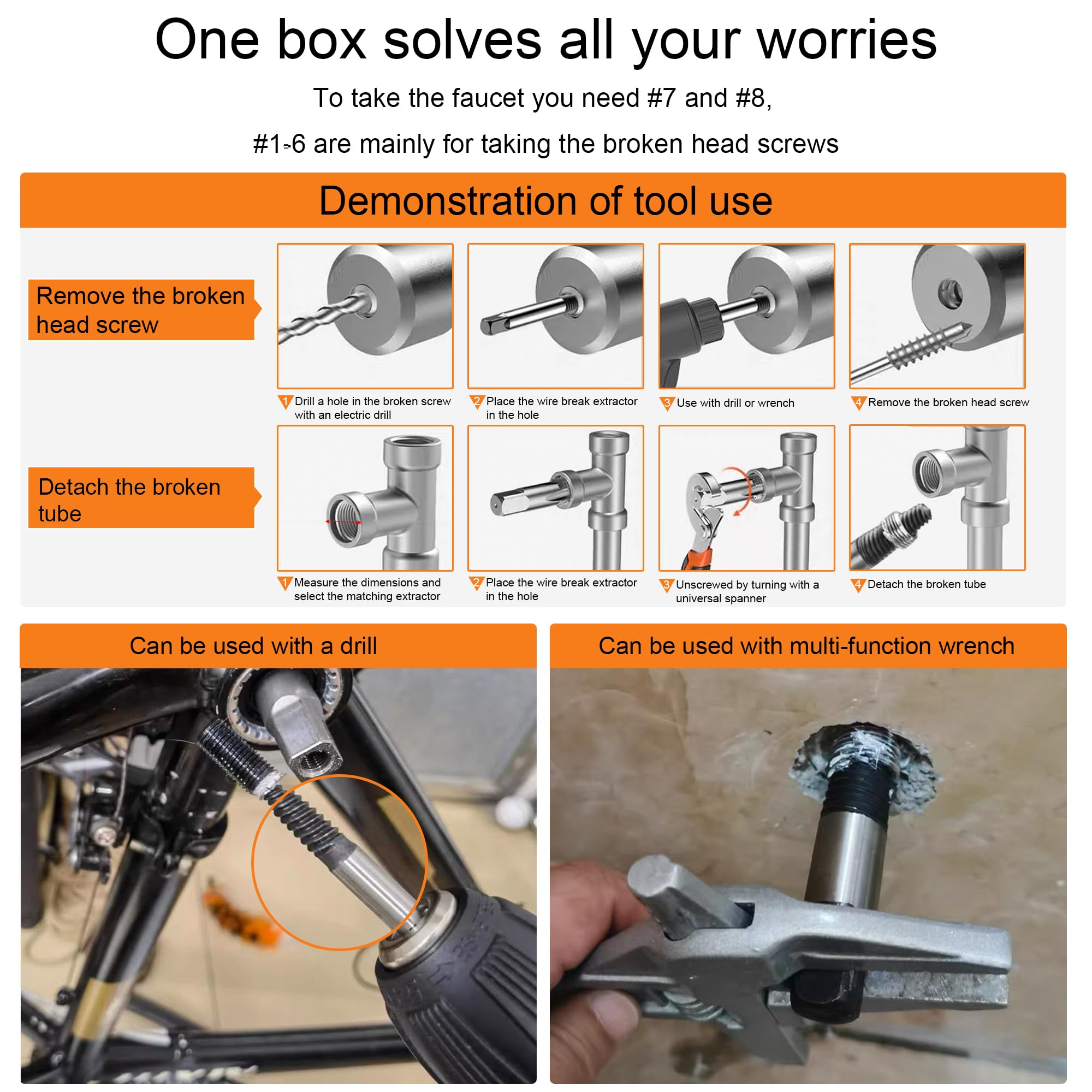 One box solves all your worries

To take the faucet you need #7 and #8,

#1-6 are mainly for taking the broken head screws

Demonstration of tool use

Remove the broken head screw

1 Drill a hole in the broken screw with an electric drill

2 Place the wire break extractor in the hole

3 Use with drill or wrench

4 Remove the broken head screw

Detach the broken tube

1 Measure the dimensions and select the matching extractor

2 Place the wire break extractor in the hole

3 Unscrewed by turning with a universal spanner

4 Detach the broken tube

Can be used with a drill

Can be used with multi-function wrench