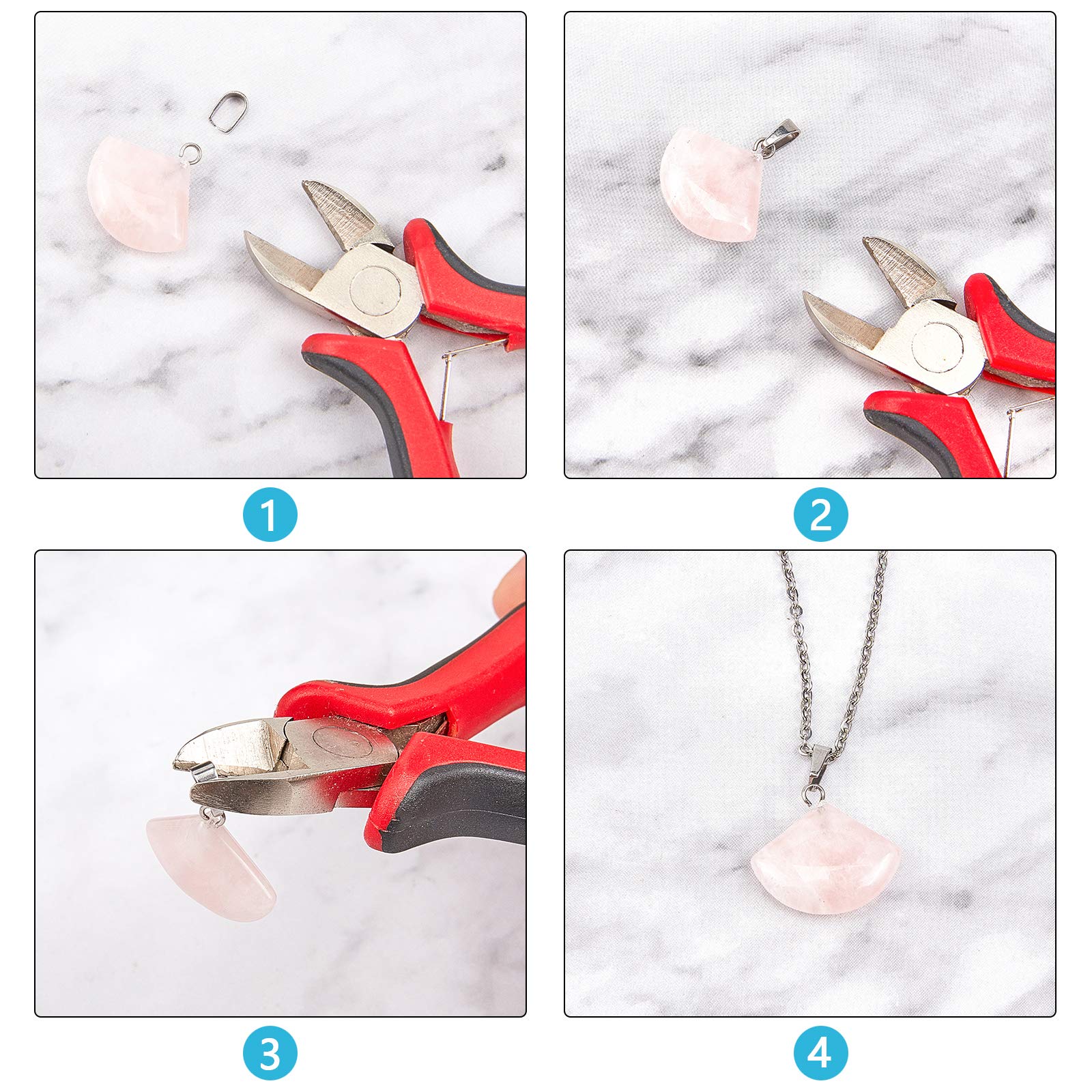 1

2

3

4