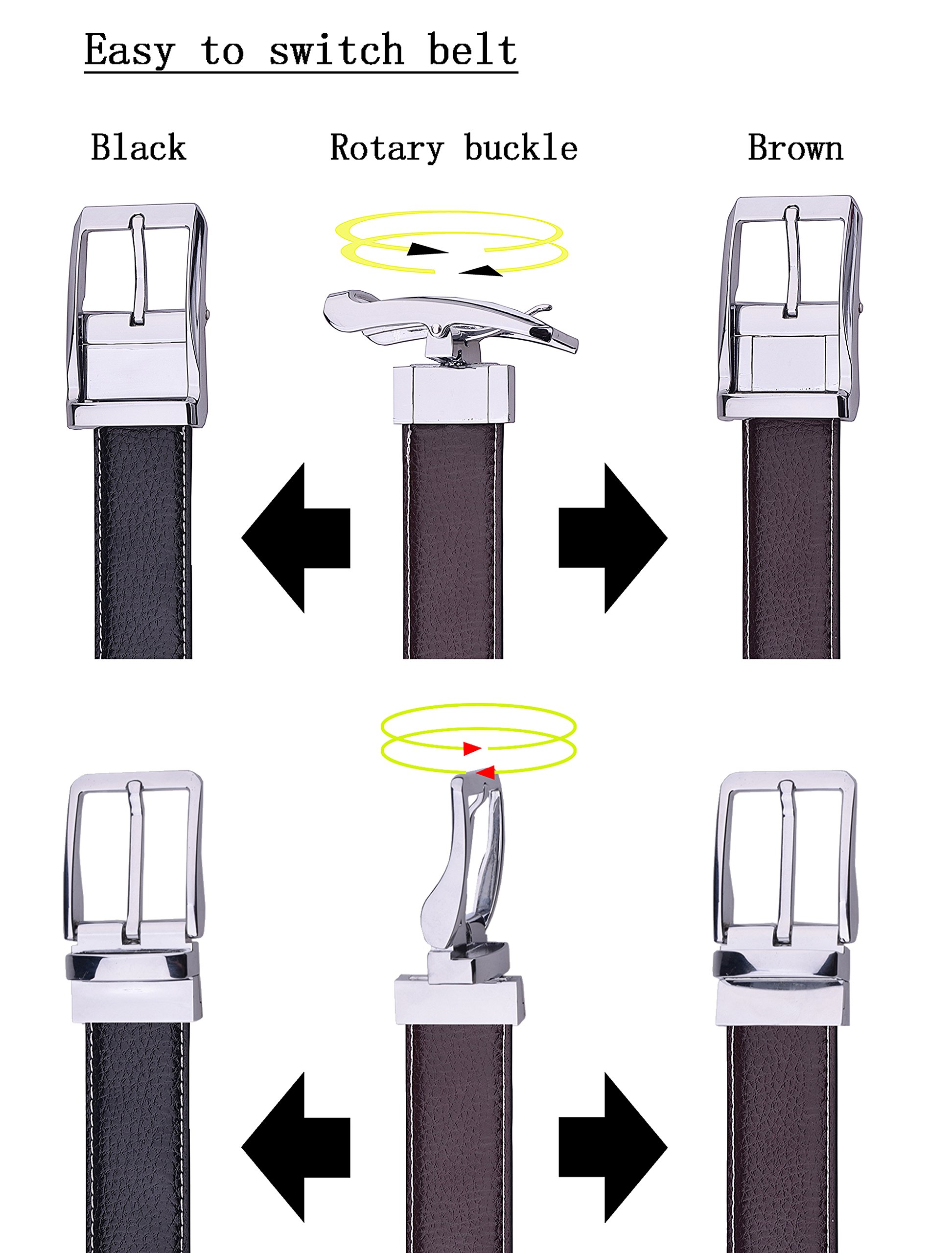 Easy to switch belt

Black

Rotary buckle

Brown