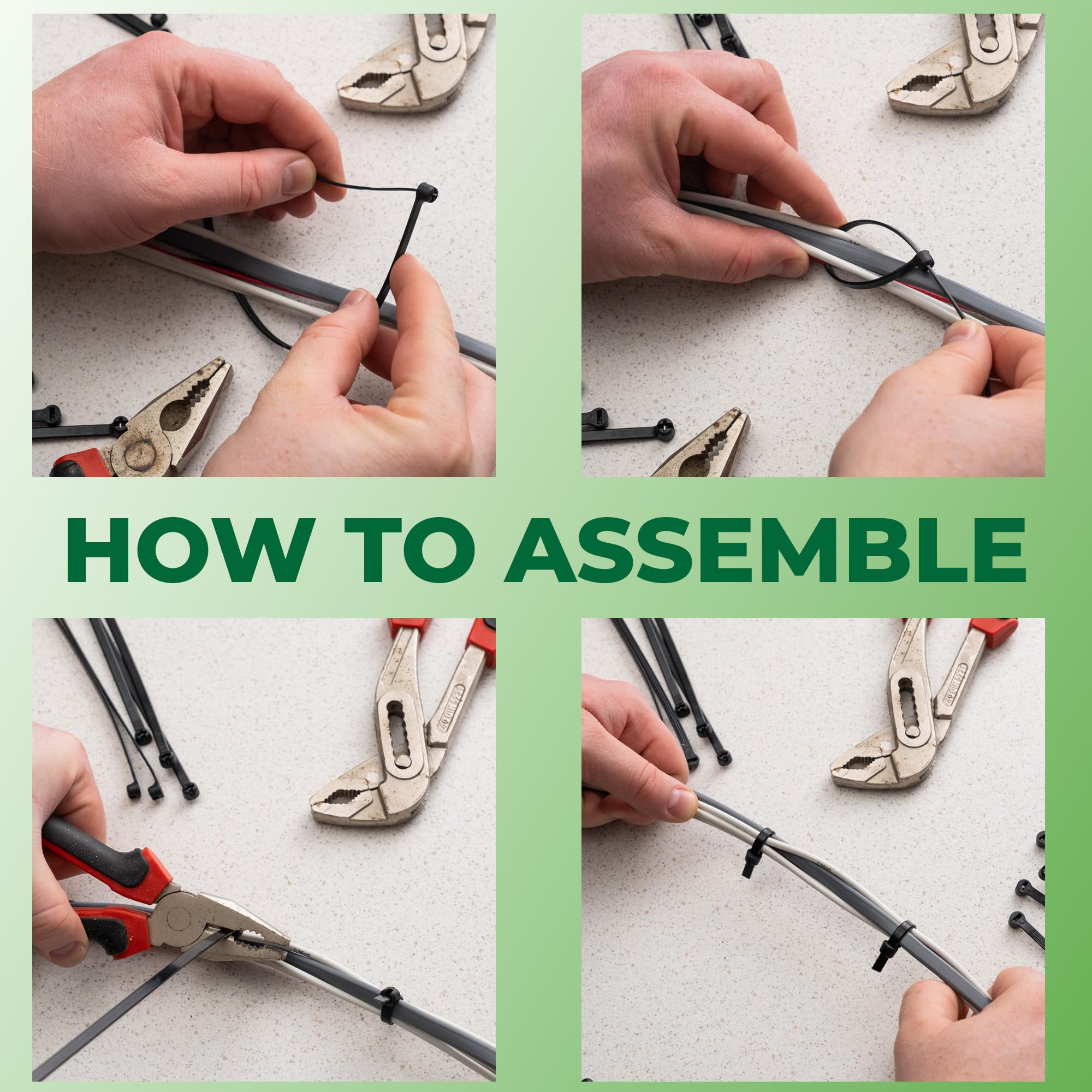 HOW TO ASSEMBLE