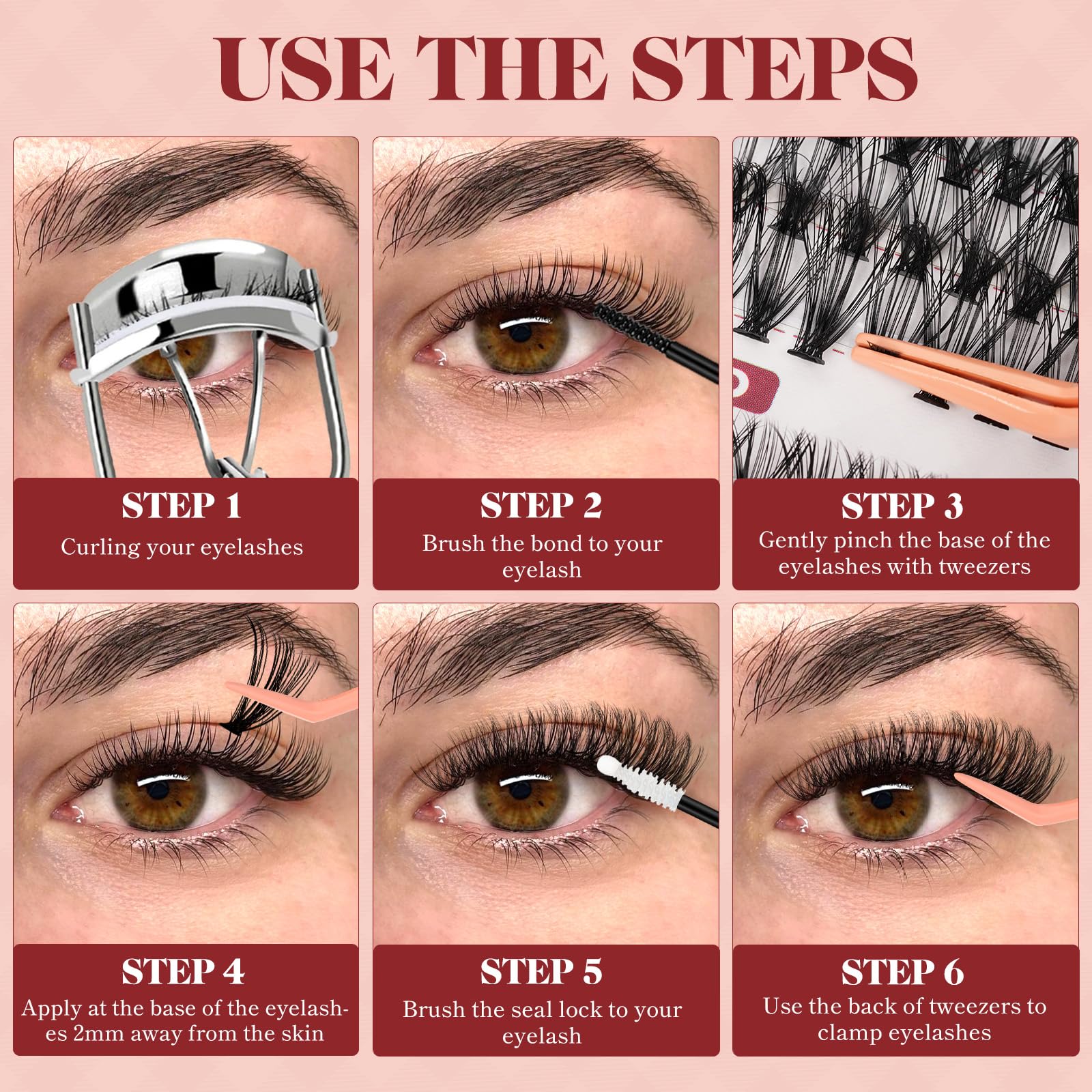 USE THE STEPS

STEP 1
Curling your eyelashes

STEP 2
Brush the bond to your eyelash

STEP 3
Gently pinch the base of the eyelashes with tweezers

STEP 4
Apply at the base of the eyelashes 2mm away from the skin

STEP 5
Brush the seal lock to your eyelash

STEP 6
Use the back of tweezers to clamp eyelashes