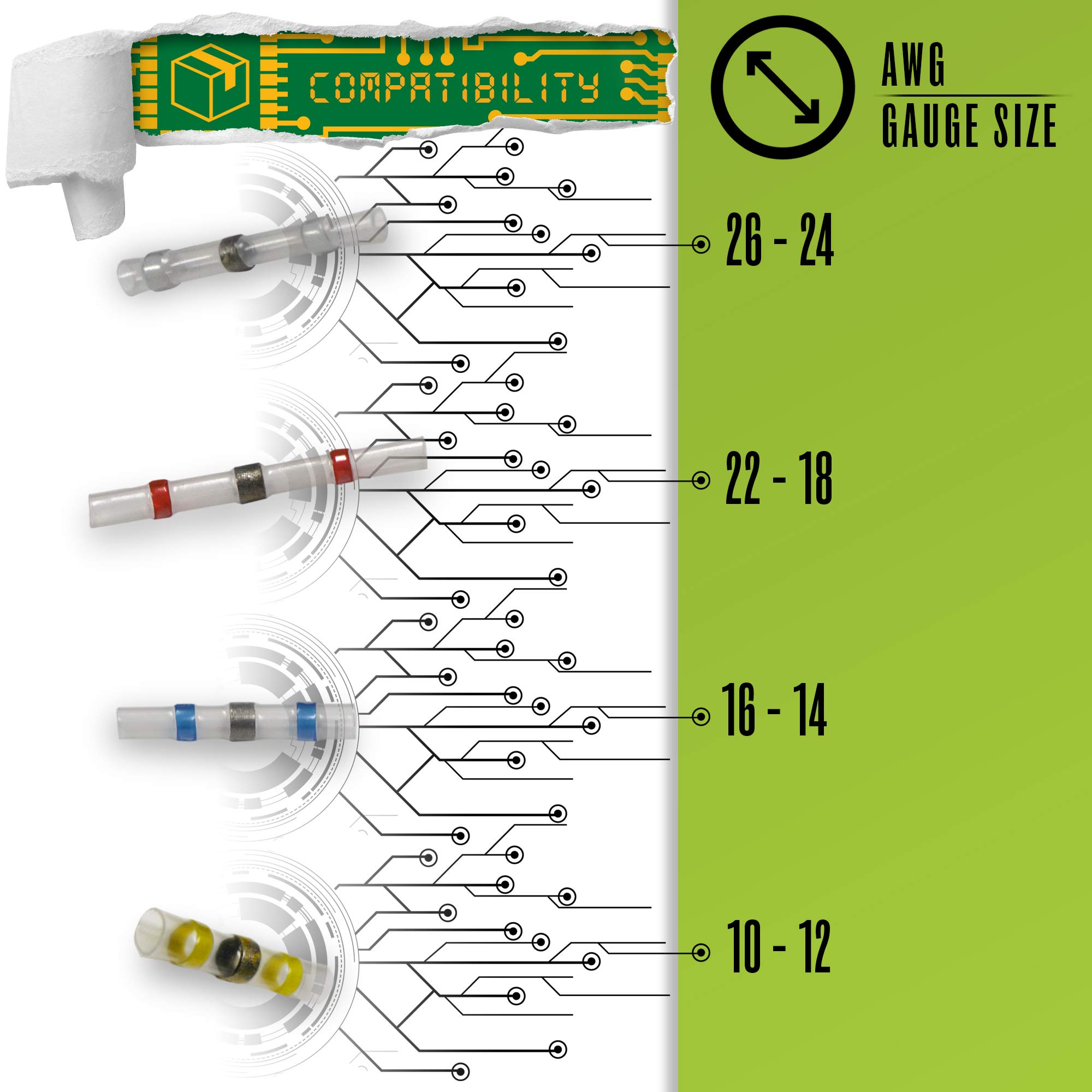 COMPATIBILITY

AWG
GAUGE SIZE

26 - 24

22 - 18

16 - 14

10 - 12