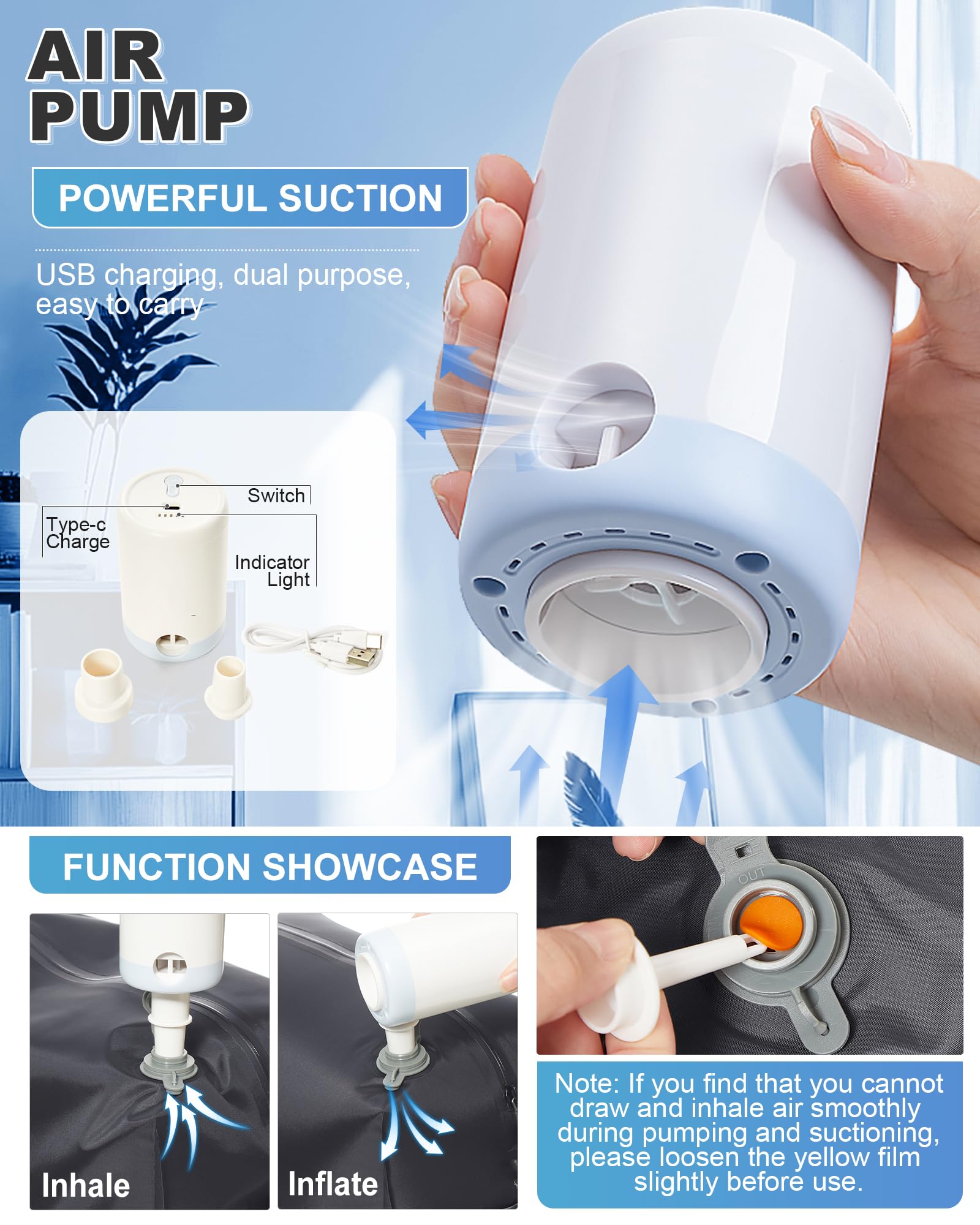 AIR PUMP

POWERFUL SUCTION

USB charging, dual purpose, easy to carry

Switch

Type-c Charge

Indicator Light

FUNCTION SHOWCASE

Inhale

Inflate

OUT

Note: If you find that you cannot draw and inhale air smoothly during pumping and suctioning, please loosen the yellow film slightly before use.