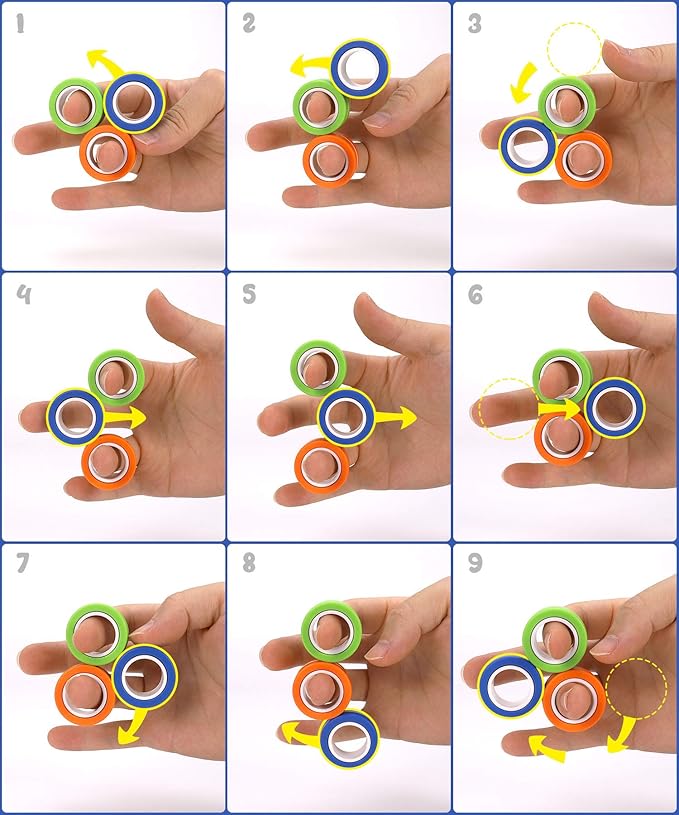 1

2

3

4

5

6

7

8

9