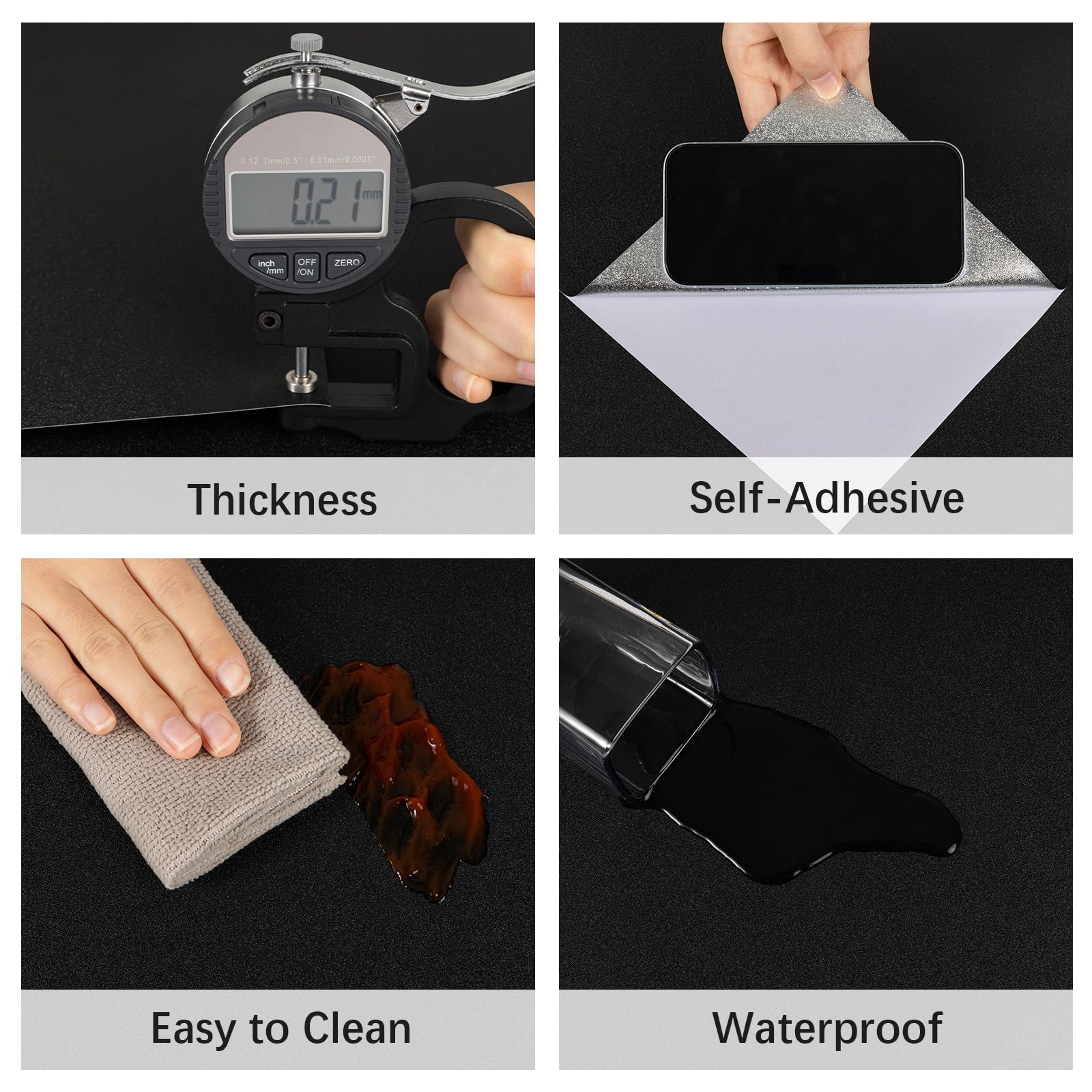 0-12.7mm/0.5" 0.01mm/0.0005"

0.21 mm

inch /mm
OFF /ON
ZERO

Thickness

Self-Adhesive

Easy to Clean

Waterproof