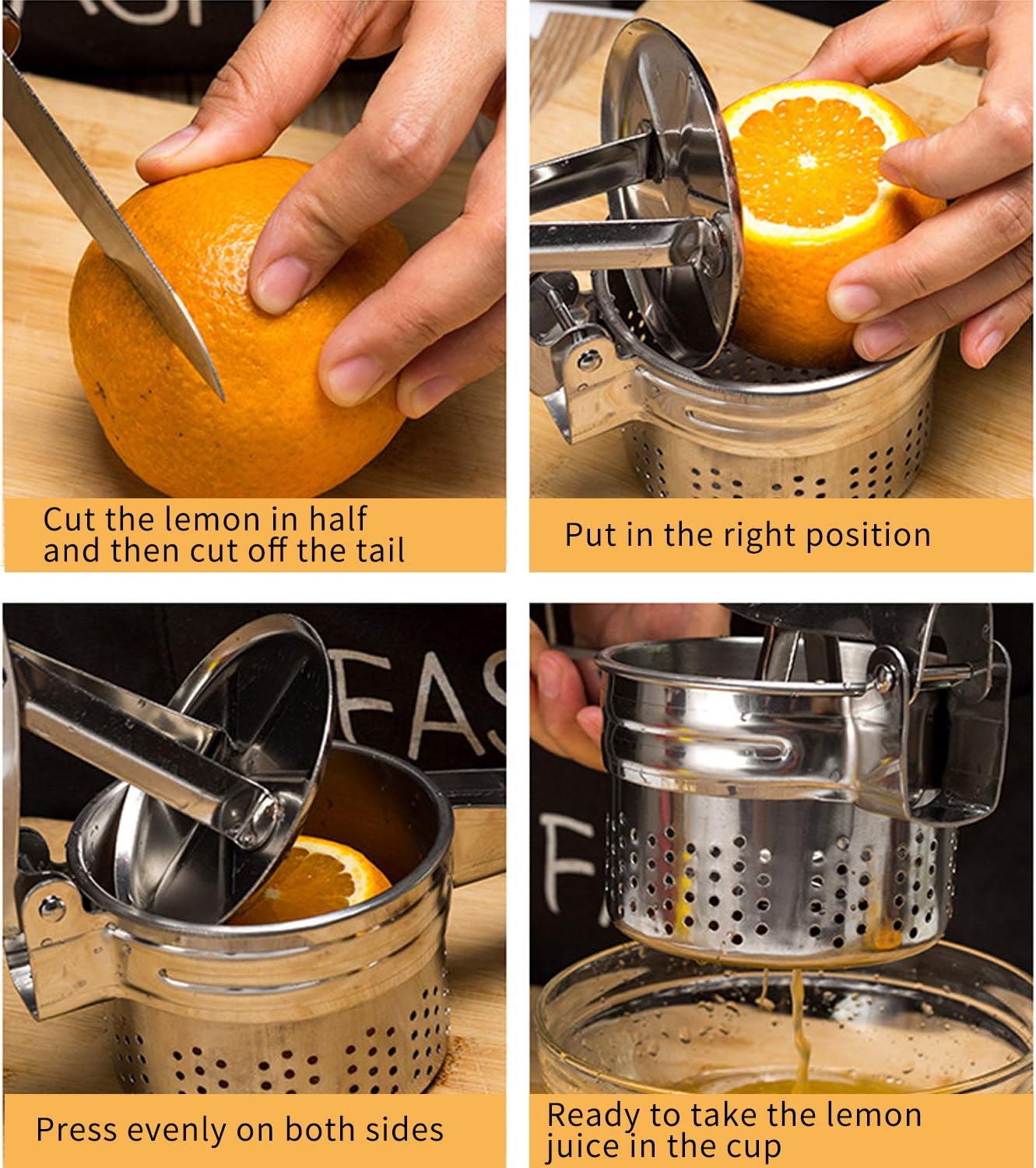 Cut the lemon in half and then cut off the tail

Put in the right position

Press evenly on both sides

Ready to take the lemon juice in the cup