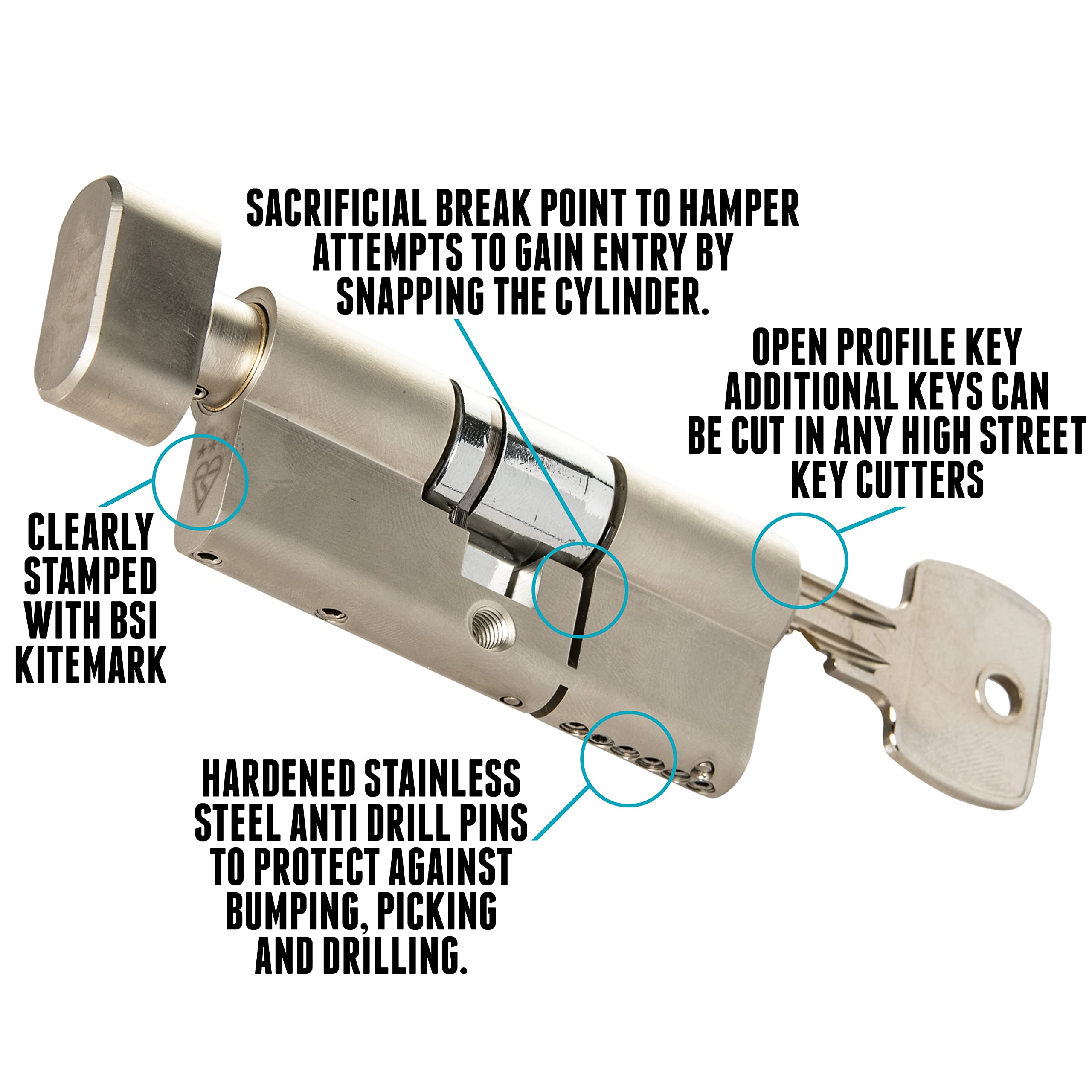 SACRIFICIAL BREAK POINT TO HAMPER ATTEMPTS TO GAIN ENTRY BY SNAPPING THE CYLINDER.

OPEN PROFILE KEY ADDITIONAL KEYS CAN BE CUT IN ANY HIGH STREET KEY CUTTERS

CLEARLY STAMPED WITH BSI KITEMARK

HARDENED STAINLESS STEEL ANTI DRILL PINS TO PROTECT AGAINST BUMPING, PICKING AND DRILLING.