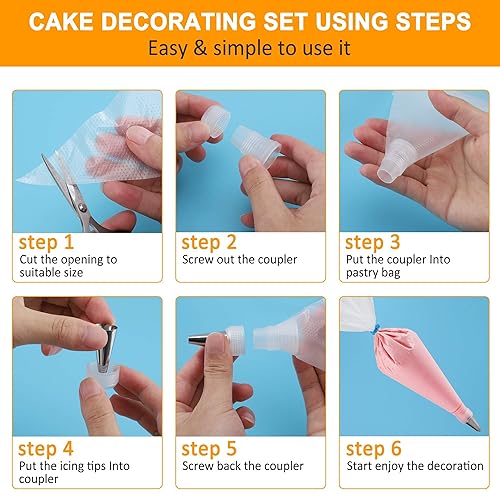 CAKE DECORATING SET USING STEPS
Easy & simple to use it

step 1
Cut the opening to suitable size

step 2
Screw out the coupler

step 3
Put the coupler Into pastry bag

step 4
Put the icing tips Into coupler

step 5
Screw back the coupler

step 6
Start enjoy the decoration