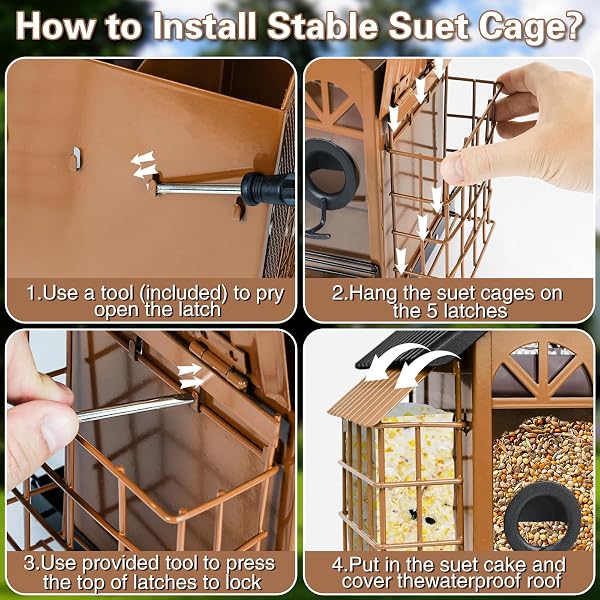 How to Install Stable Suet Cage?

1.Use a tool (included) to pry open the latch

2.Hang the suet cages on the 5 latches

3.Use provided tool to press the top of latches to lock

4.Put in the suet cake and cover thewaterproof roof