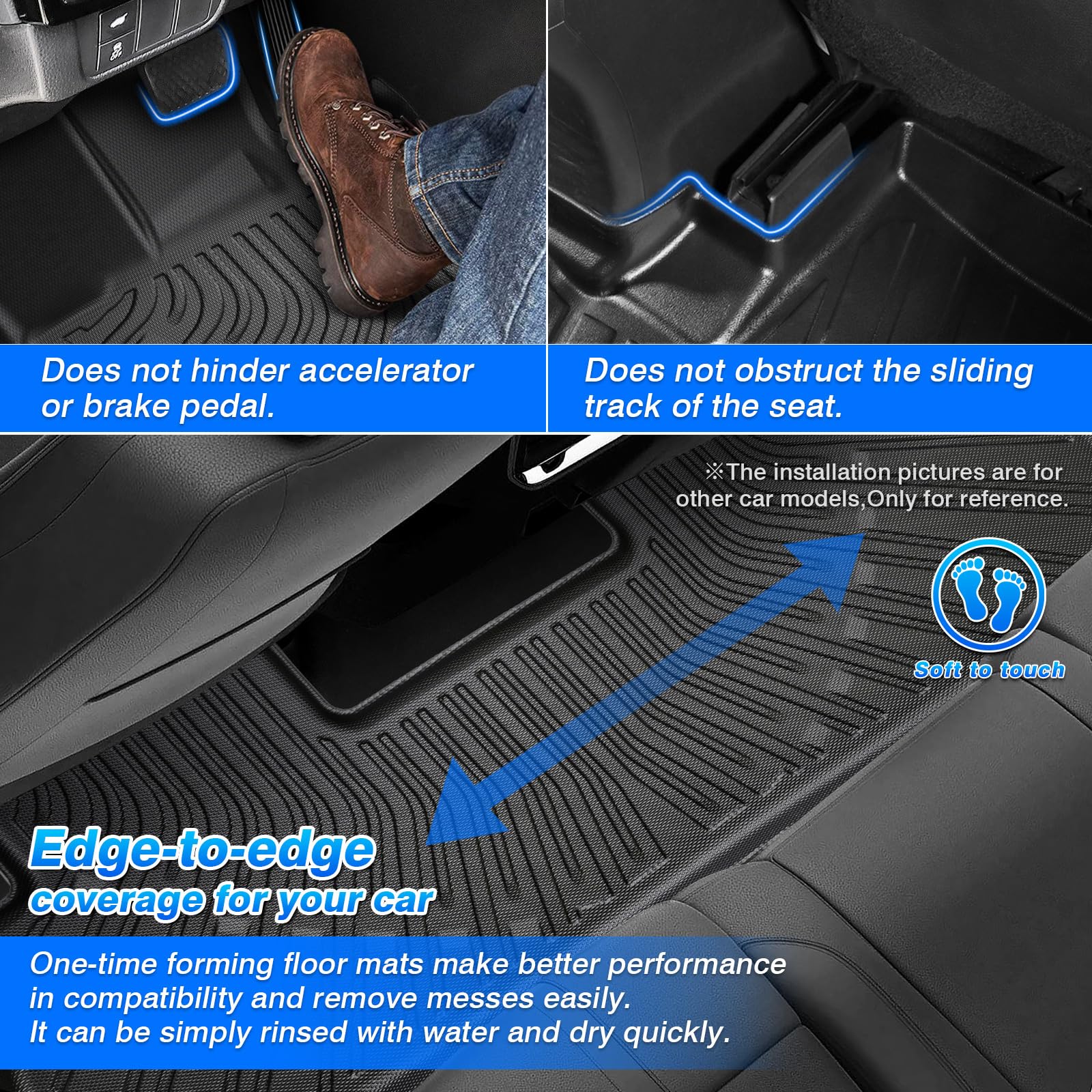 Does not hinder accelerator or brake pedal.

Does not obstruct the sliding track of the seat.

※The installation pictures are for other car models,Only for reference.

Soft to touch

Edge-to-edge coverage for your car

One-time forming floor mats make better performance in compatibility and remove messes easily.
It can be simply rinsed with water and dry quickly.