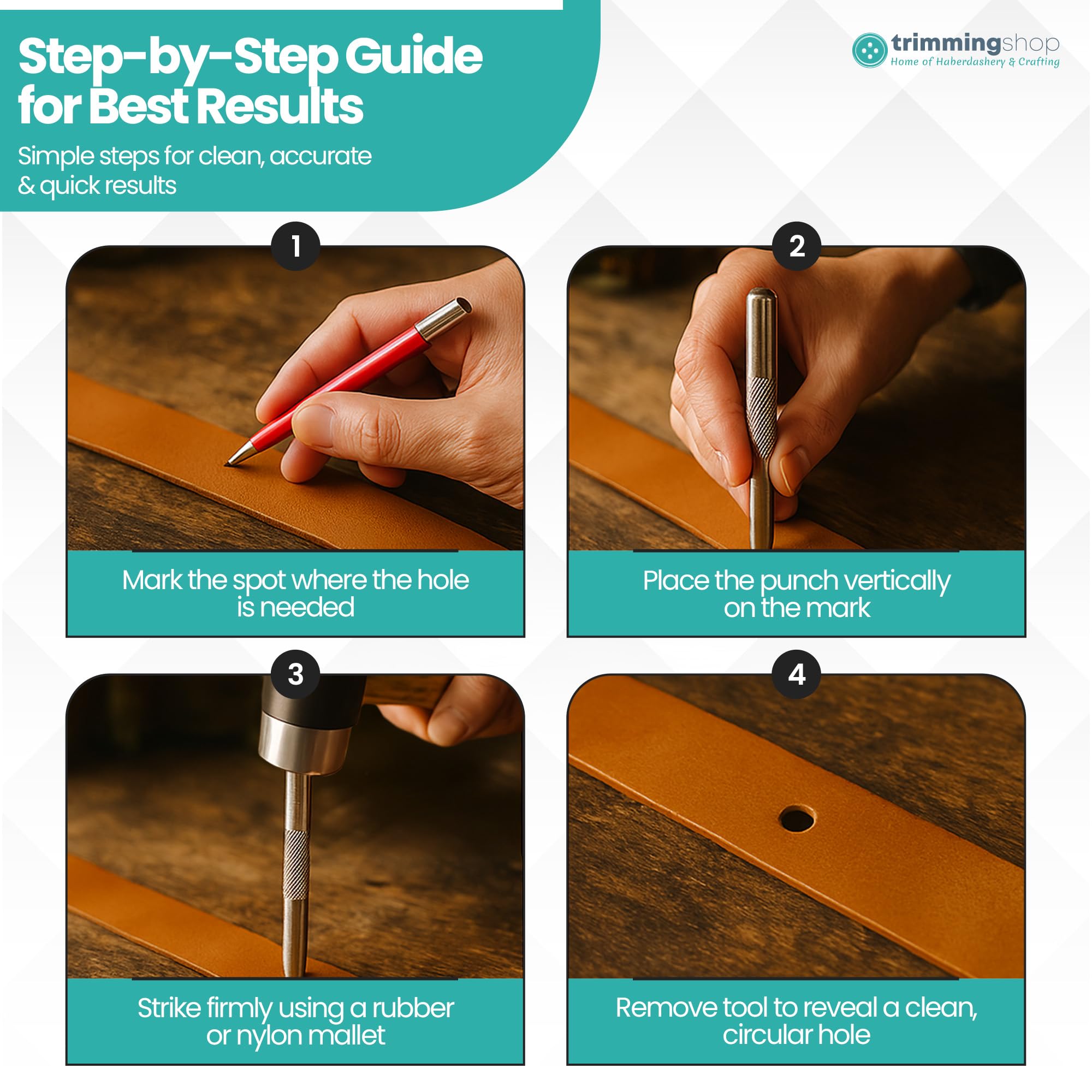 Step-by-Step Guide for Best Results

Simple steps for clean, accurate & quick results

trimmingshop
Home of Haberdashery & Crafting

1

Mark the spot where the hole is needed

2

Place the punch vertically on the mark

3

Strike firmly using a rubber or nylon mallet

4

Remove tool to reveal a clean, circular hole