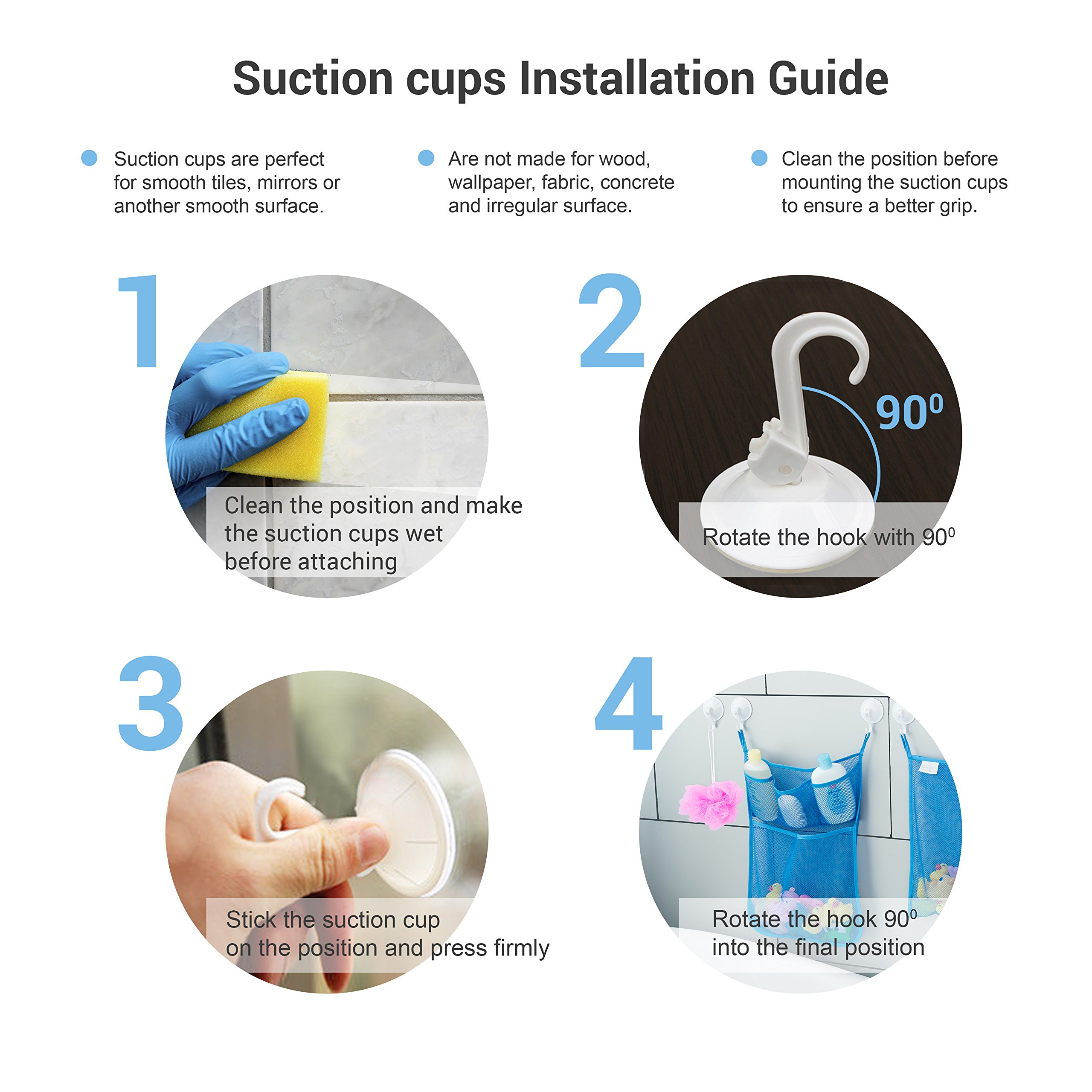 Suction cups Installation Guide

Suction cups are perfect for smooth tiles, mirrors or another smooth surface.

Are not made for wood, wallpaper, fabric, concrete and irregular surface.

Clean the position before mounting the suction cups to ensure a better grip.

1

Clean the position and make the suction cups wet before attaching

2

$90^0$

Rotate the hook with $90^0$

3

Stick the suction cup on the position and press firmly

4

Rotate the hook $90^0$ into the final position