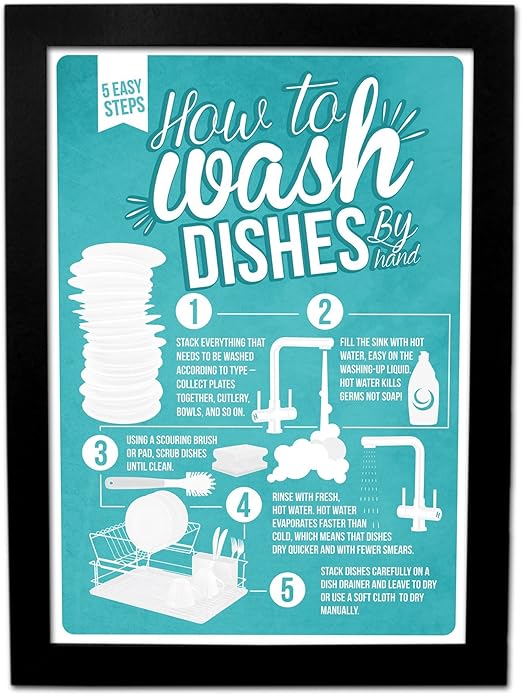 5 EASY STEPS

How to wash DISHES By hand

1

STACK EVERYTHING THAT NEEDS TO BE WASHED ACCORDING TO TYPE – COLLECT PLATES TOGETHER, CUTLERY, BOWLS, AND SO ON.

2

FILL THE SINK WITH HOT WATER, EASY ON THE WASHING-UP LIQUID. HOT WATER KILLS GERMS NOT SOAP!

3

USING A SCOURING BRUSH OR PAD, SCRUB DISHES UNTIL CLEAN.

4

RINSE WITH FRESH, HOT WATER. HOT WATER EVAPORATES FASTER THAN COLD, WHICH MEANS THAT DISHES DRY QUICKER AND WITH FEWER SMEARS.

5

STACK DISHES CAREFULLY ON A DISH DRAINER AND LEAVE TO DRY OR USE A SOFT CLOTH TO DRY MANUALLY.