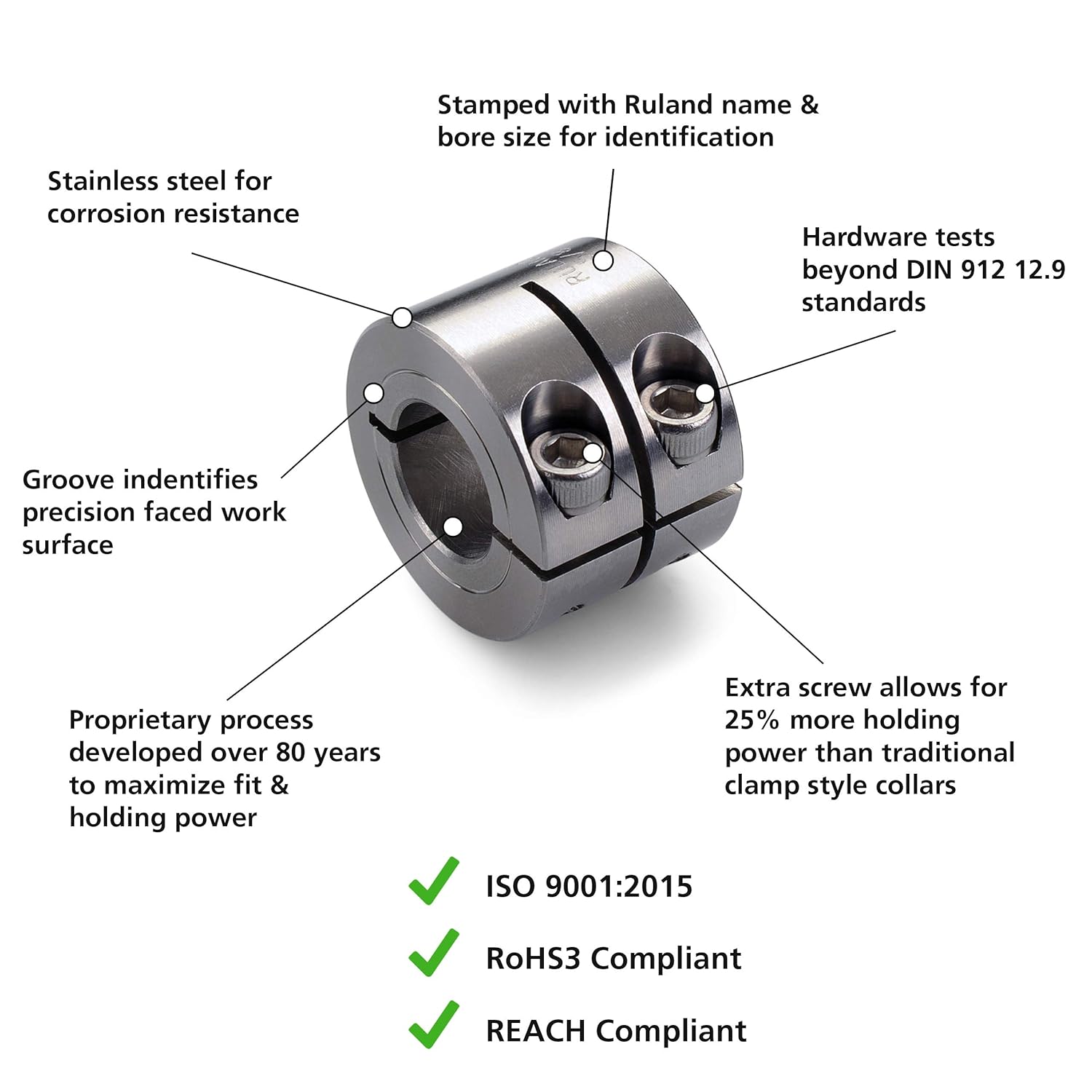 Stamped with Ruland name & bore size for identification

Stainless steel for corrosion resistance

Hardware tests beyond DIN 912 12.9 standards

Groove indentifies precision faced work surface

Proprietary process developed over 80 years to maximize fit & holding power

Extra screw allows for 25% more holding power than traditional clamp style collars

ISO 9001:2015

RoHS3 Compliant

REACH Compliant