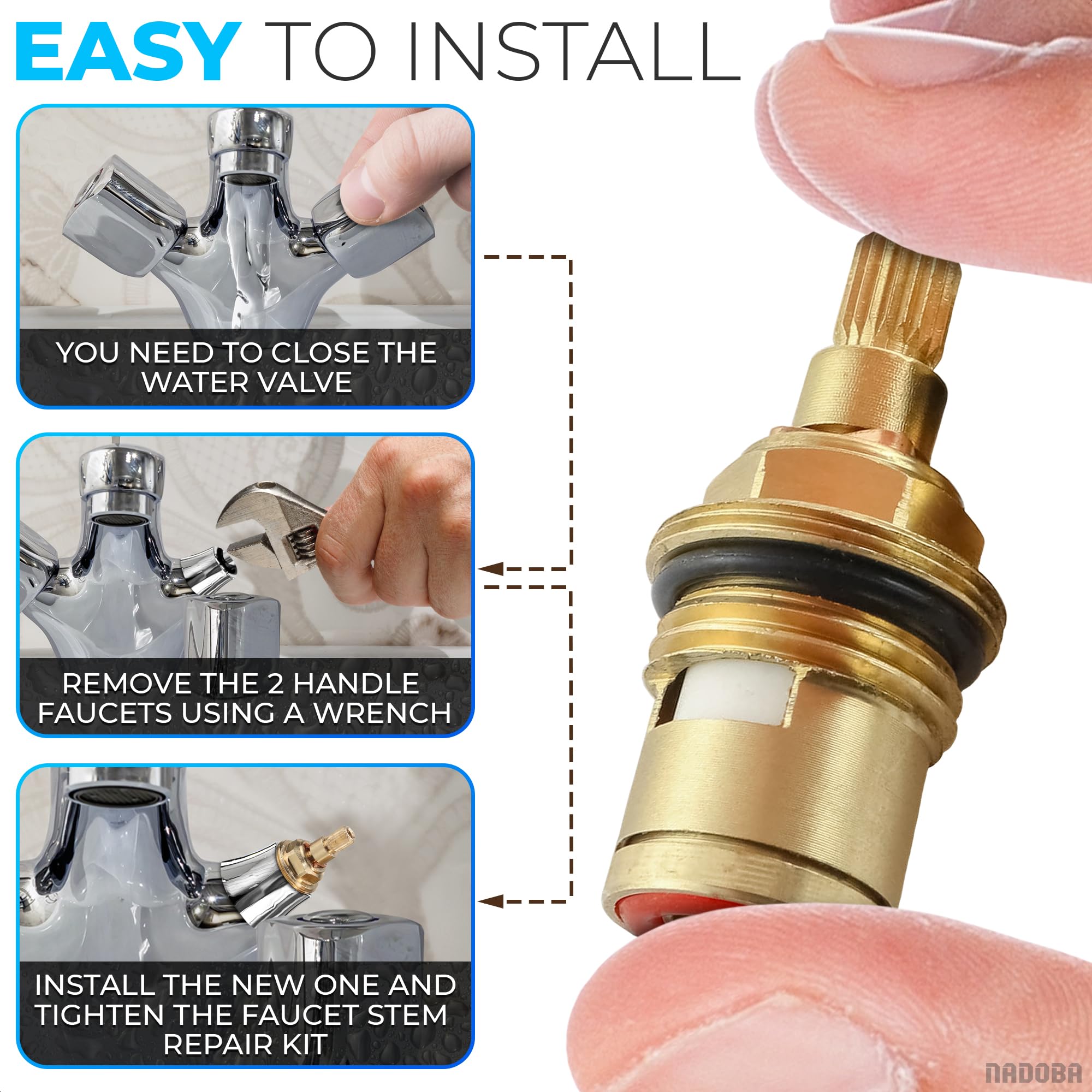 EASY TO INSTALL

YOU NEED TO CLOSE THE WATER VALVE

REMOVE THE 2 HANDLE FAUCETS USING A WRENCH

INSTALL THE NEW ONE AND TIGHTEN THE FAUCET STEM REPAIR KIT

NADOBA