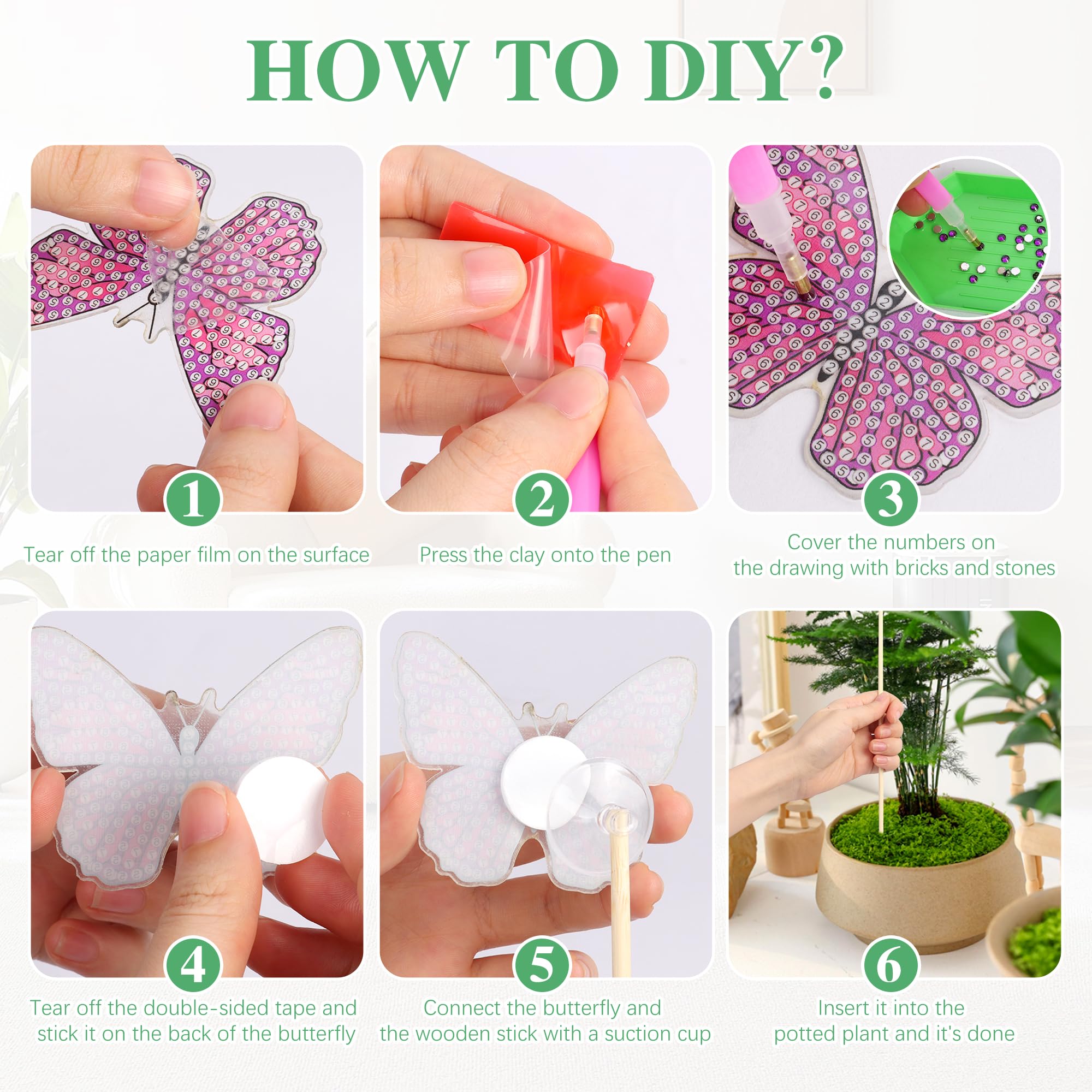 HOW TO DIY?

1

Tear off the paper film on the surface

2

Press the clay onto the pen

3

Cover the numbers on the drawing with bricks and stones

4

Tear off the double-sided tape and stick it on the back of the butterfly

5

Connect the butterfly and the wooden stick with a suction cup

6

Insert it into the potted plant and it's done