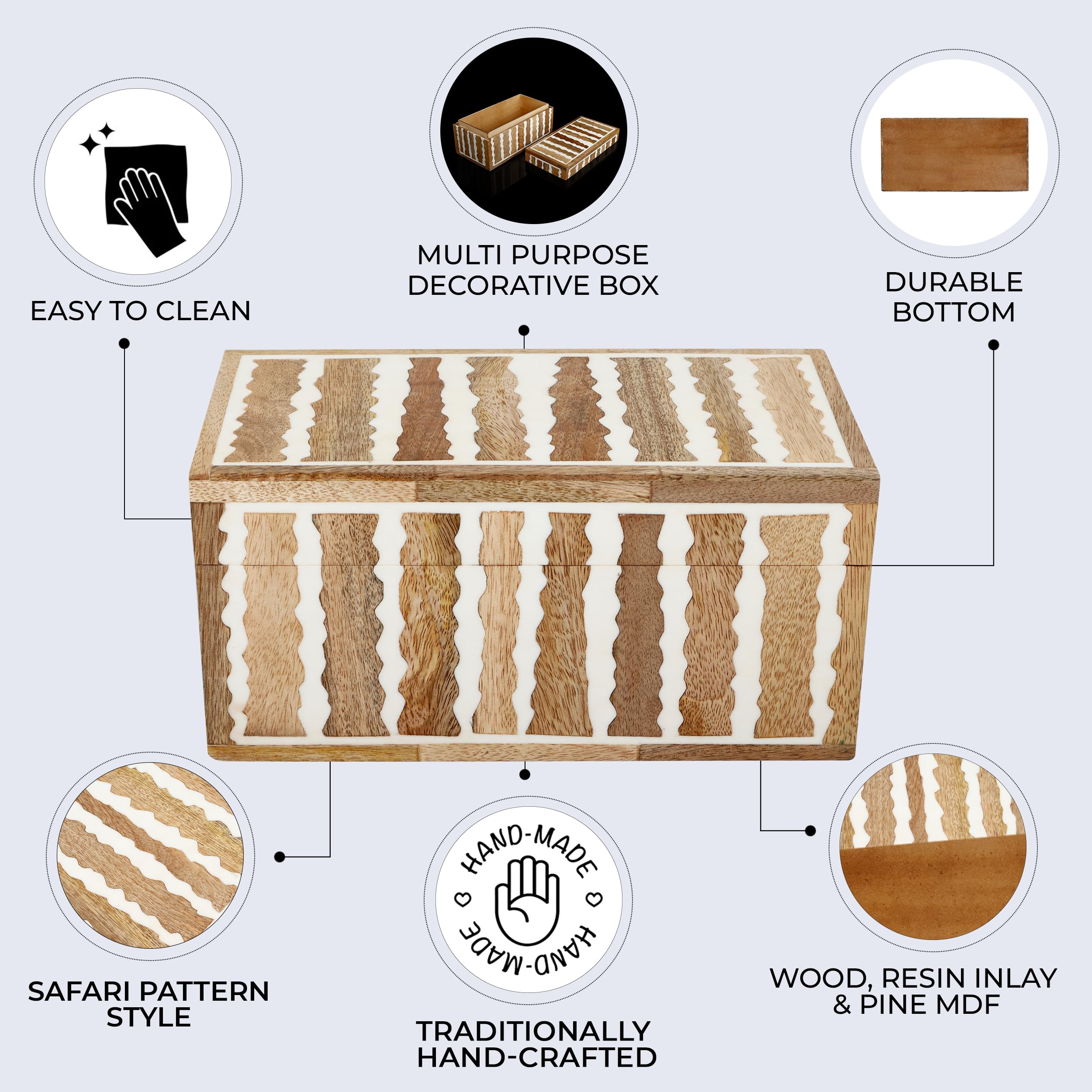 EASY TO CLEAN

MULTI PURPOSE DECORATIVE BOX

DURABLE BOTTOM

SAFARI PATTERN STYLE

HAND-MADE HAND-MADE

TRADITIONALLY HAND-CRAFTED

WOOD, RESIN INLAY & PINE MDF