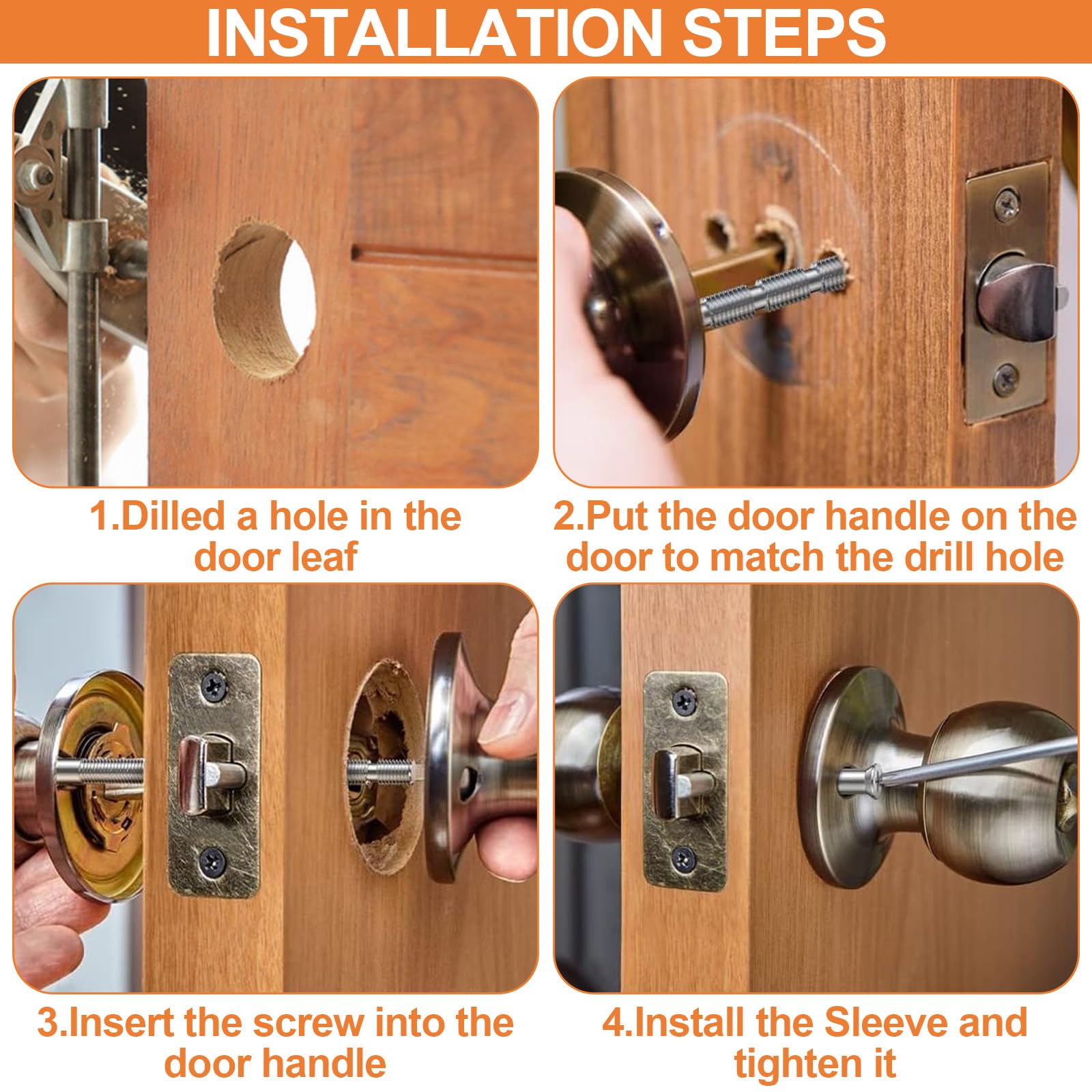 INSTALLATION STEPS

1.Dilled a hole in the door leaf

2.Put the door handle on the door to match the drill hole

3.Insert the screw into the door handle

4.Install the Sleeve and tighten it