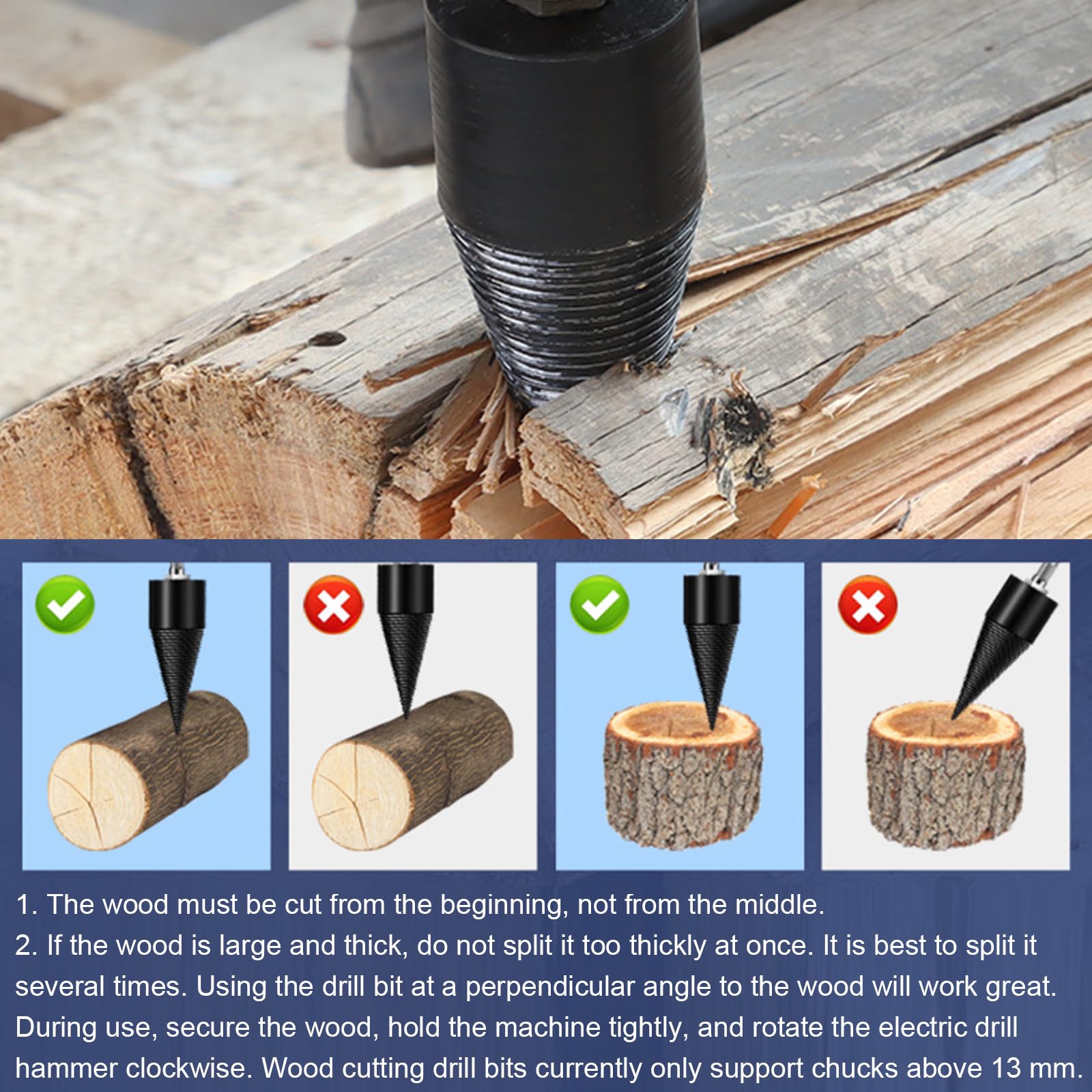 1. The wood must be cut from the beginning, not from the middle.
2. If the wood is large and thick, do not split it too thickly at once. It is best to split it several times. Using the drill bit at a perpendicular angle to the wood will work great. During use, secure the wood, hold the machine tightly, and rotate the electric drill hammer clockwise. Wood cutting drill bits currently only support chucks above 13 mm.