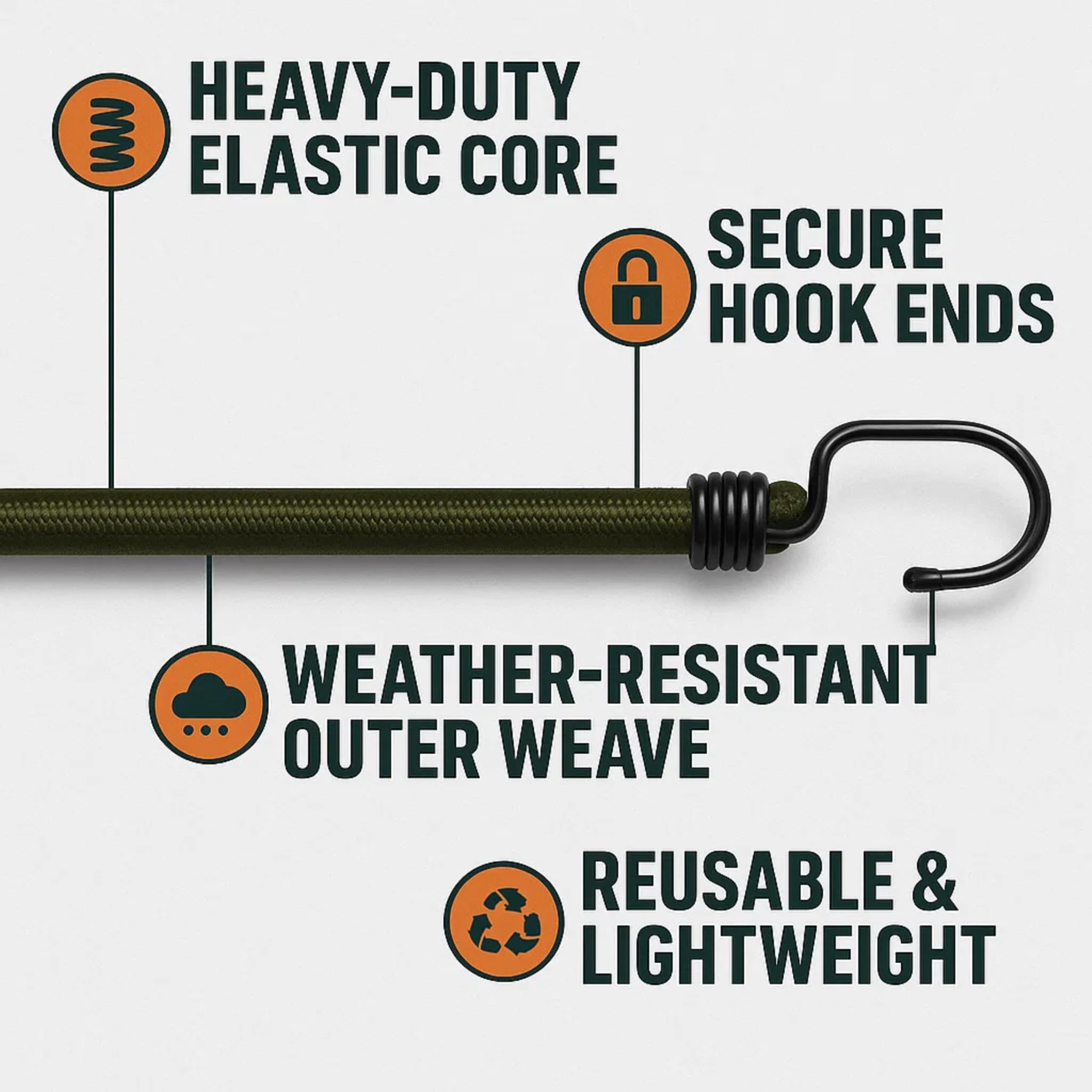 HEAVY-DUTY ELASTIC CORE

SECURE HOOK ENDS

WEATHER-RESISTANT OUTER WEAVE

REUSABLE & LIGHTWEIGHT