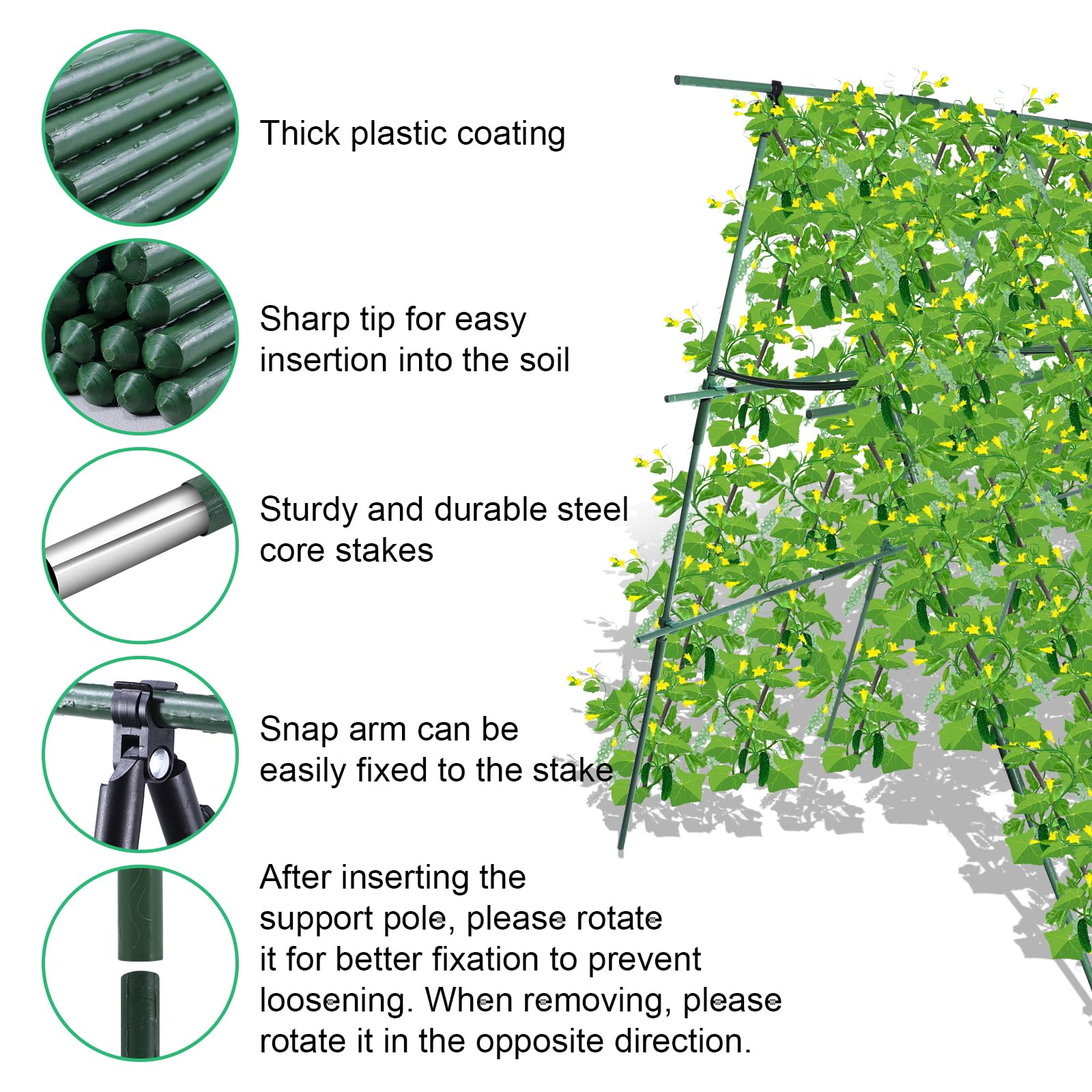 Thick plastic coating

Sharp tip for easy insertion into the soil

Sturdy and durable steel core stakes

Snap arm can be easily fixed to the stake

After inserting the support pole, please rotate it for better fixation to prevent loosening. When removing, please rotate it in the opposite direction.