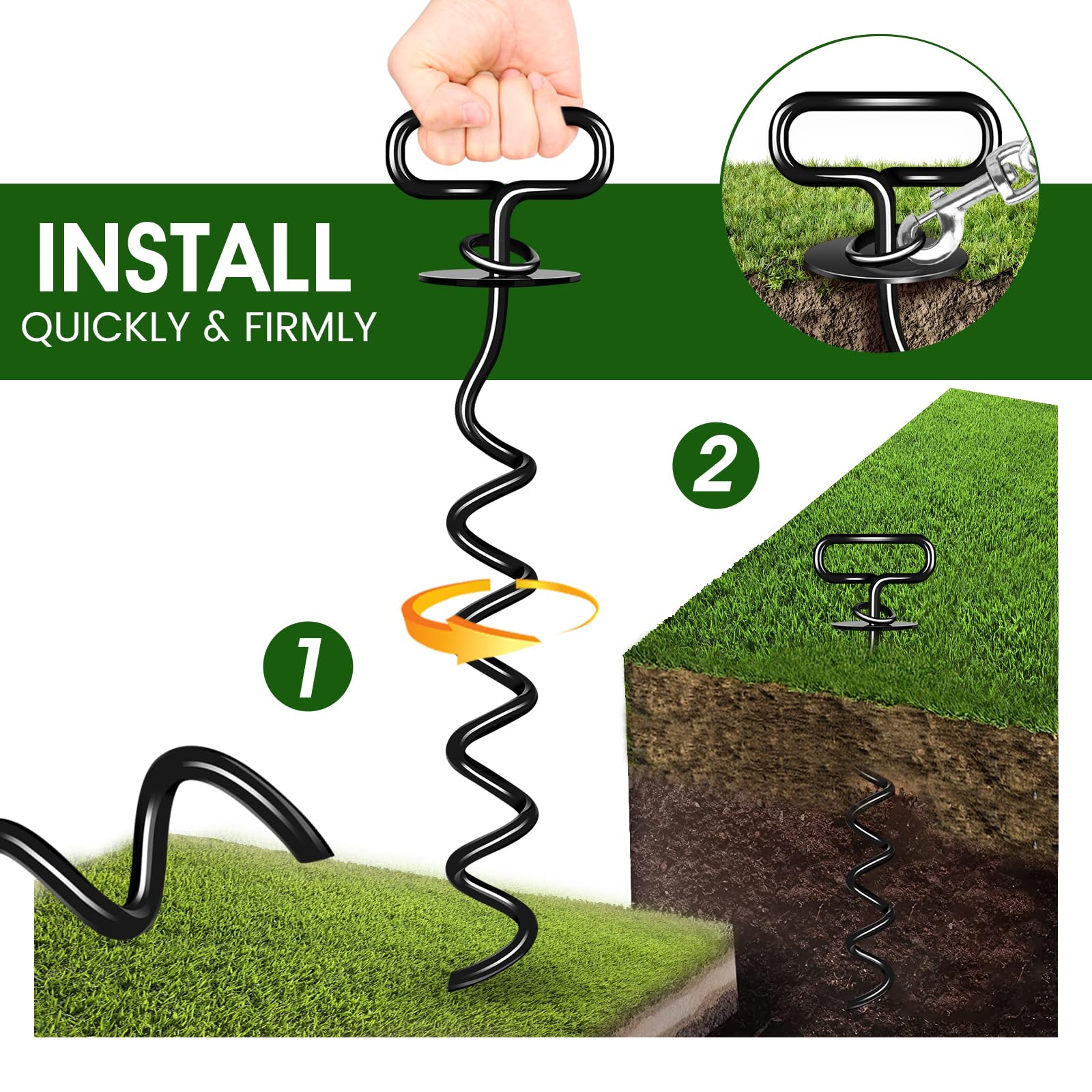 INSTALL
QUICKLY & FIRMLY

2

1