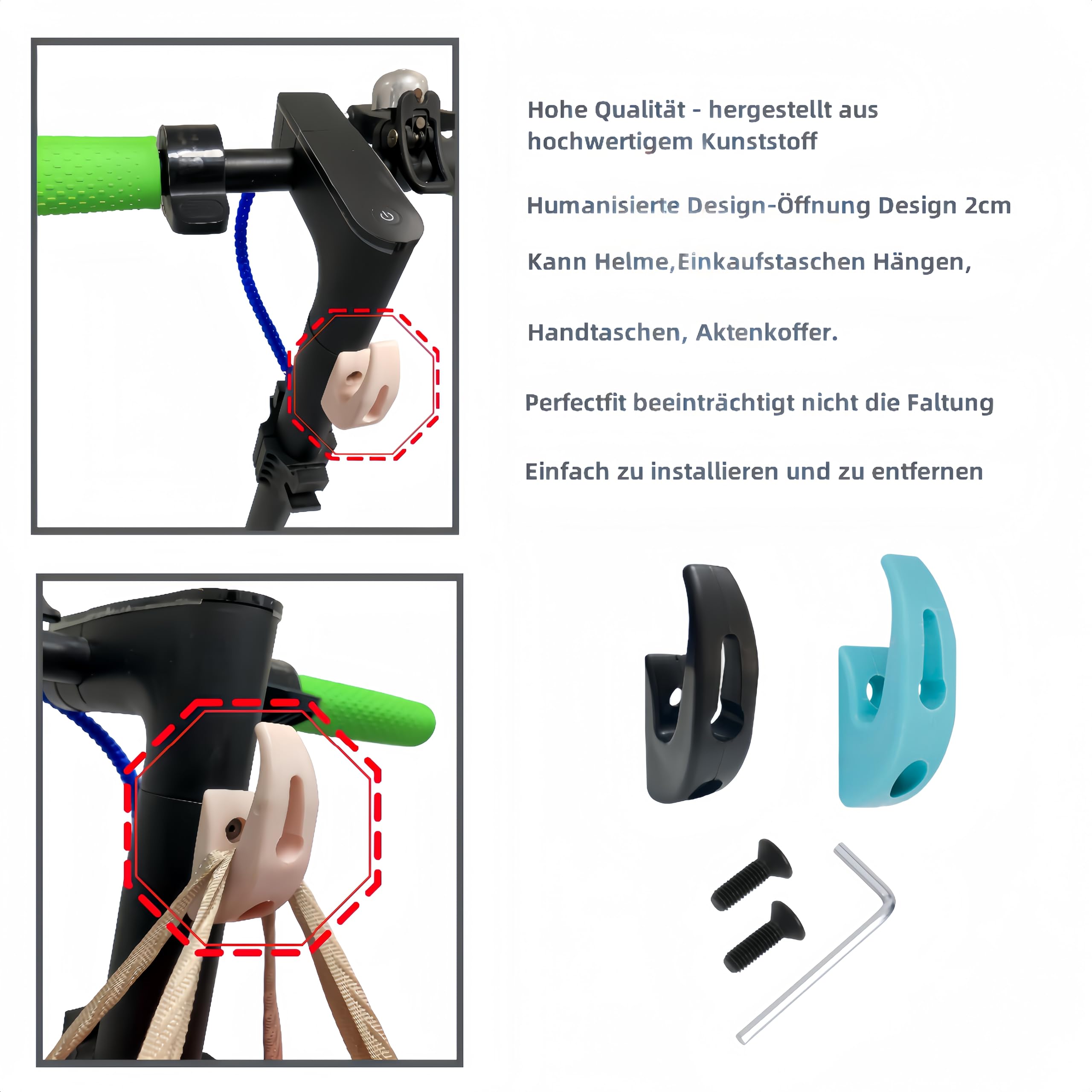 Hohe Qualität - hergestellt aus hochwertigem Kunststoff

Humanisierte Design-Öffnung Design 2cm

Kann Helme,Einkaufstaschen Hängen,

Handtaschen, Aktenkoffer.

Perfectfit beeinträchtigt nicht die Faltung

Einfach zu installieren und zu entfernen