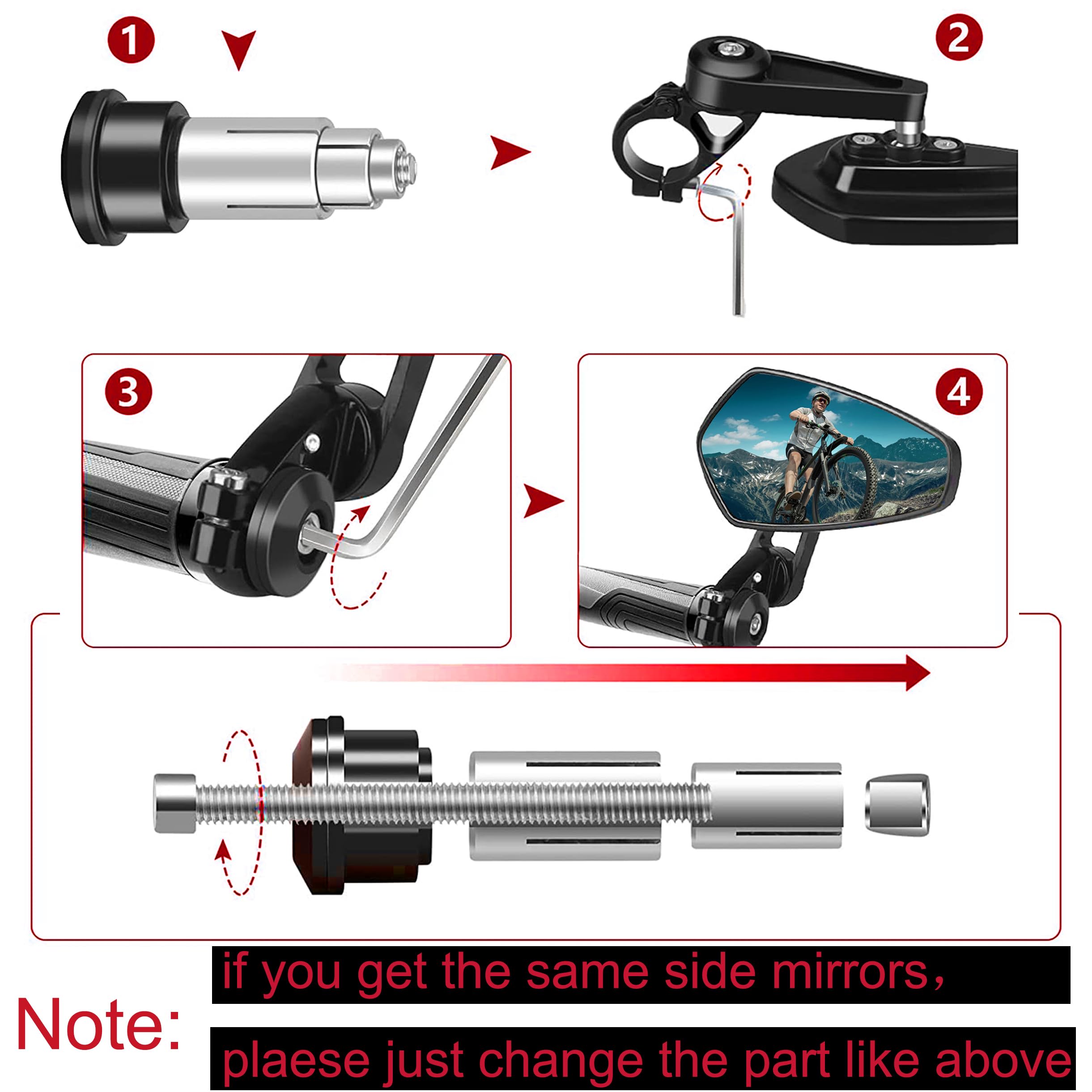 1

2

3

4

Note:

if you get the same side mirrors,

plaese just change the part like above