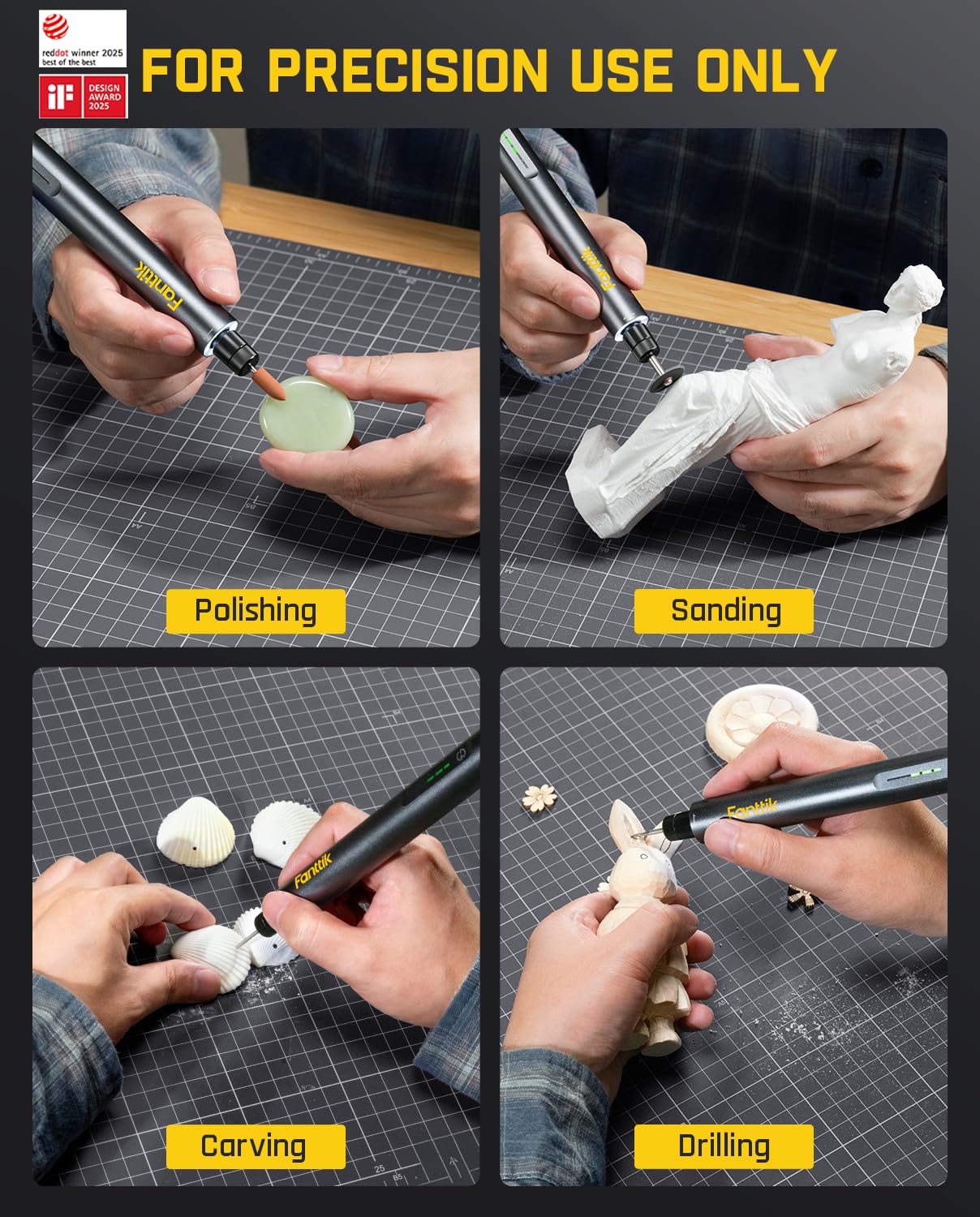 reddot winner 2025
best of the best

iF DESIGN AWARD 2025

FOR PRECISION USE ONLY

Fanttik

Polishing

Fanttik

Sanding

Fanttik

Carving

Fanttik

Drilling