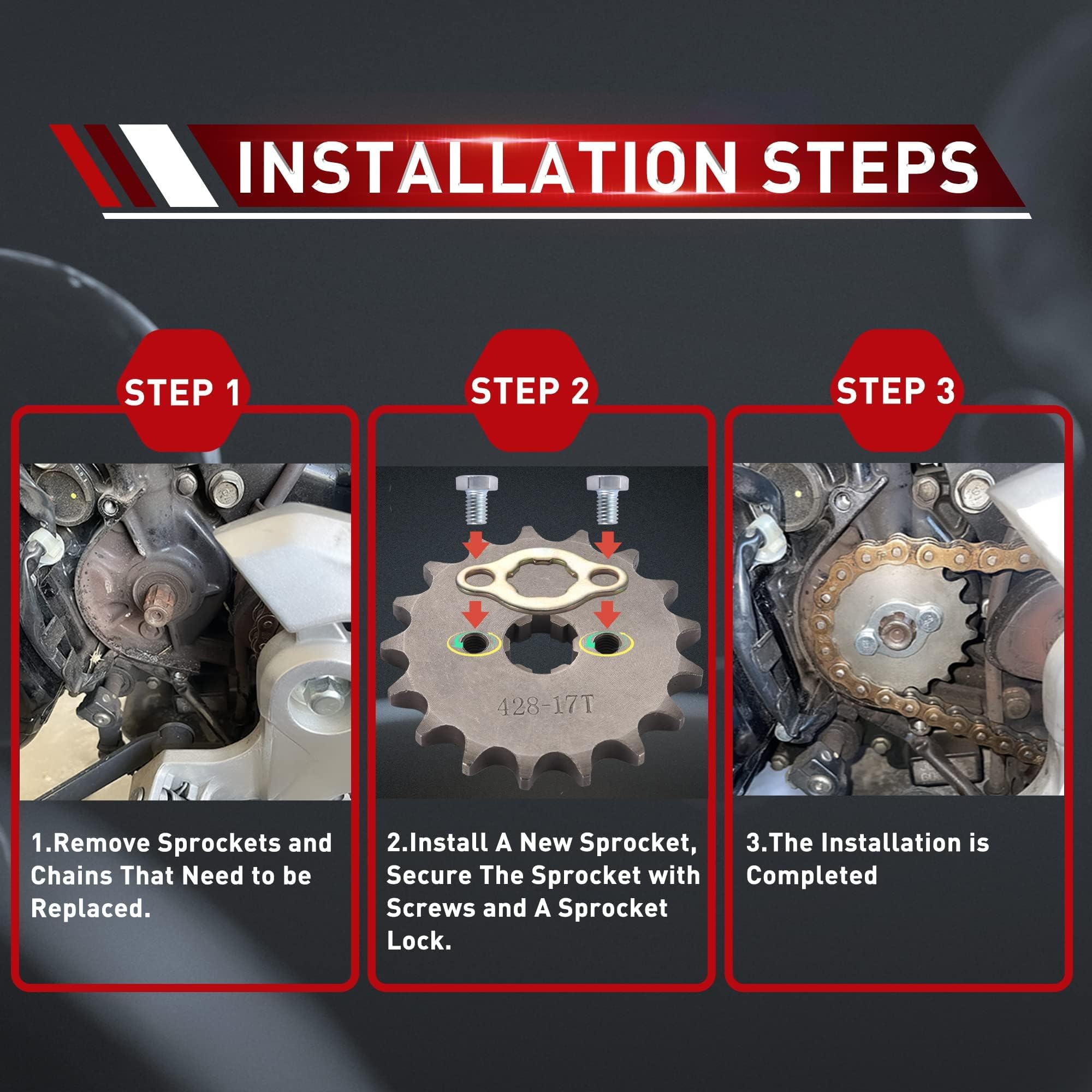 INSTALLATION STEPS

STEP 1

1.Remove Sprockets and Chains That Need to be Replaced.

STEP 2

428-17T

2.Install A New Sprocket, Secure The Sprocket with Screws and A Sprocket Lock.

STEP 3

3.The Installation is Completed