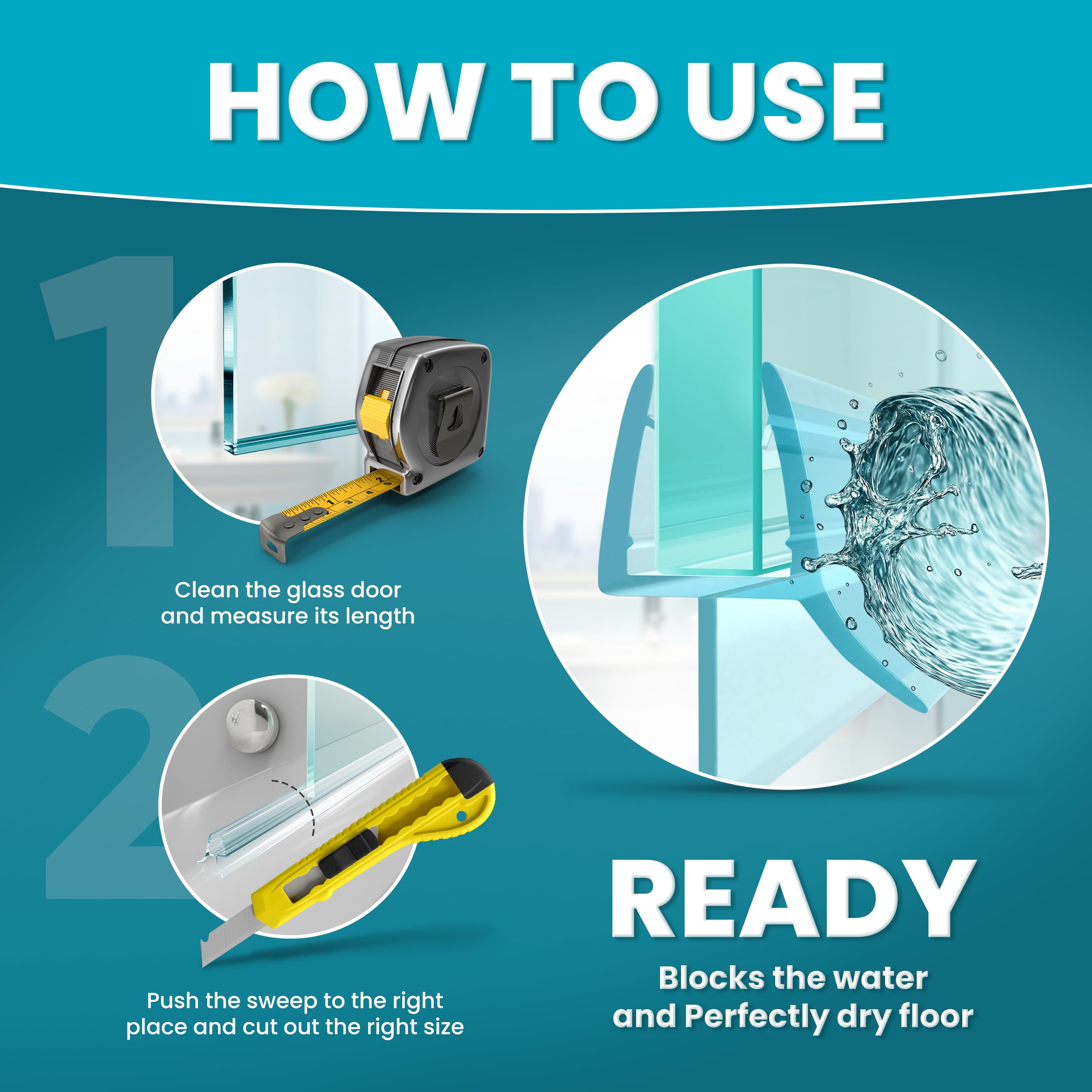 HOW TO USE

1

Clean the glass door and measure its length

2

Push the sweep to the right place and cut out the right size

READY

Blocks the water and Perfectly dry floor