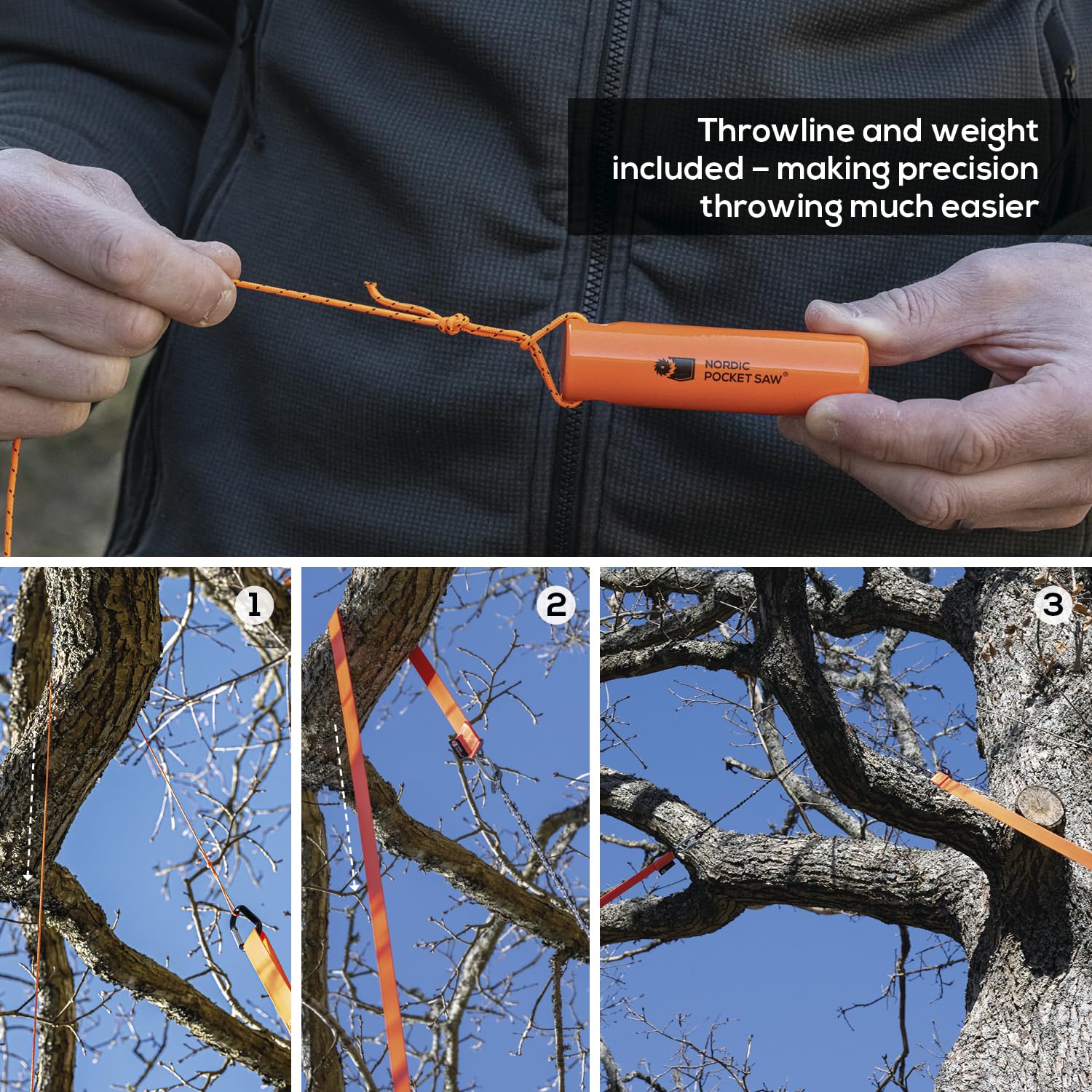 Throwline and weight included – making precision throwing much easier

NORDIC POCKET SAW®

1

2

3