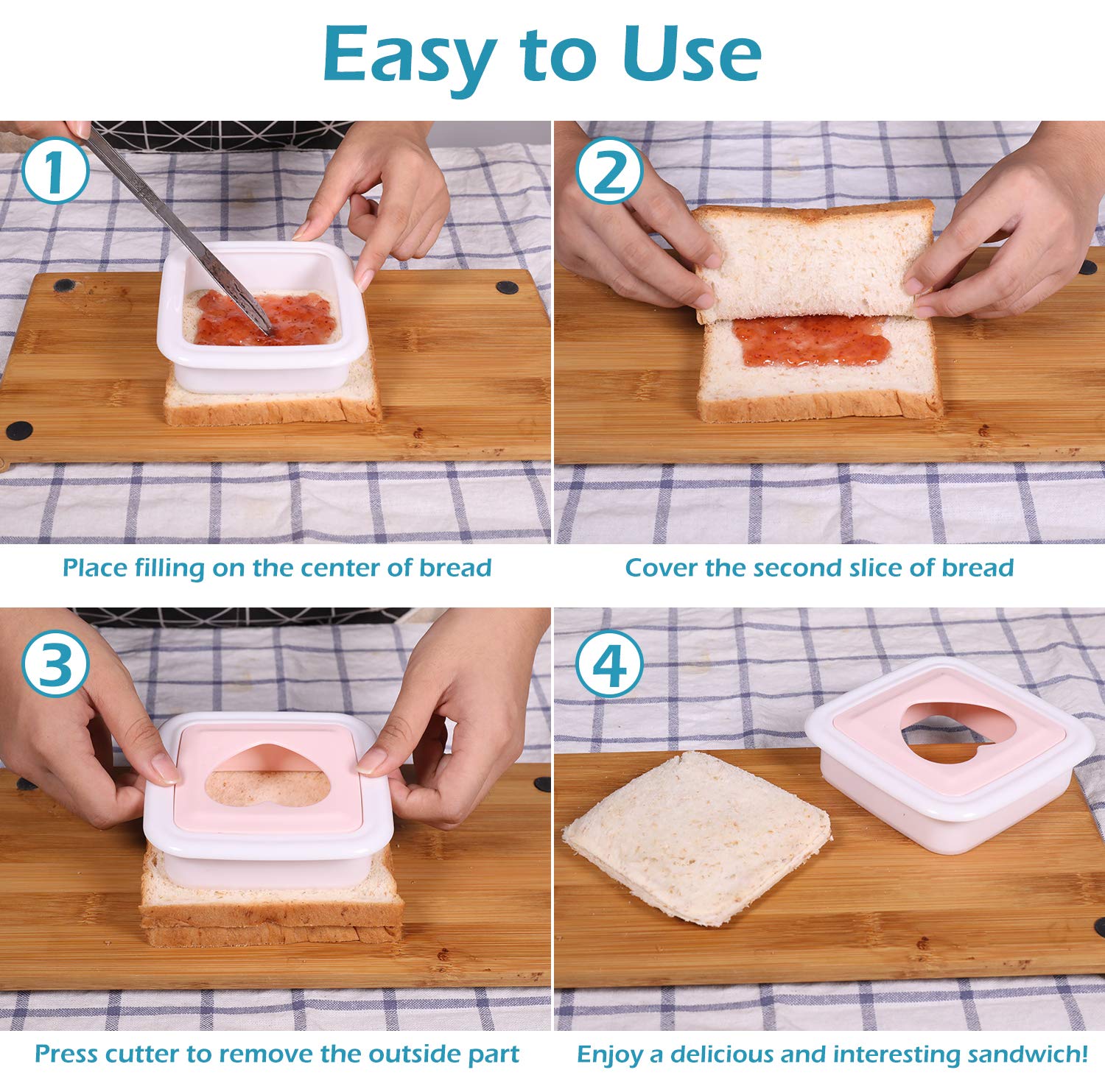 Easy to Use

1

Place filling on the center of bread

2

Cover the second slice of bread

3

Press cutter to remove the outside part

4

Enjoy a delicious and interesting sandwich!