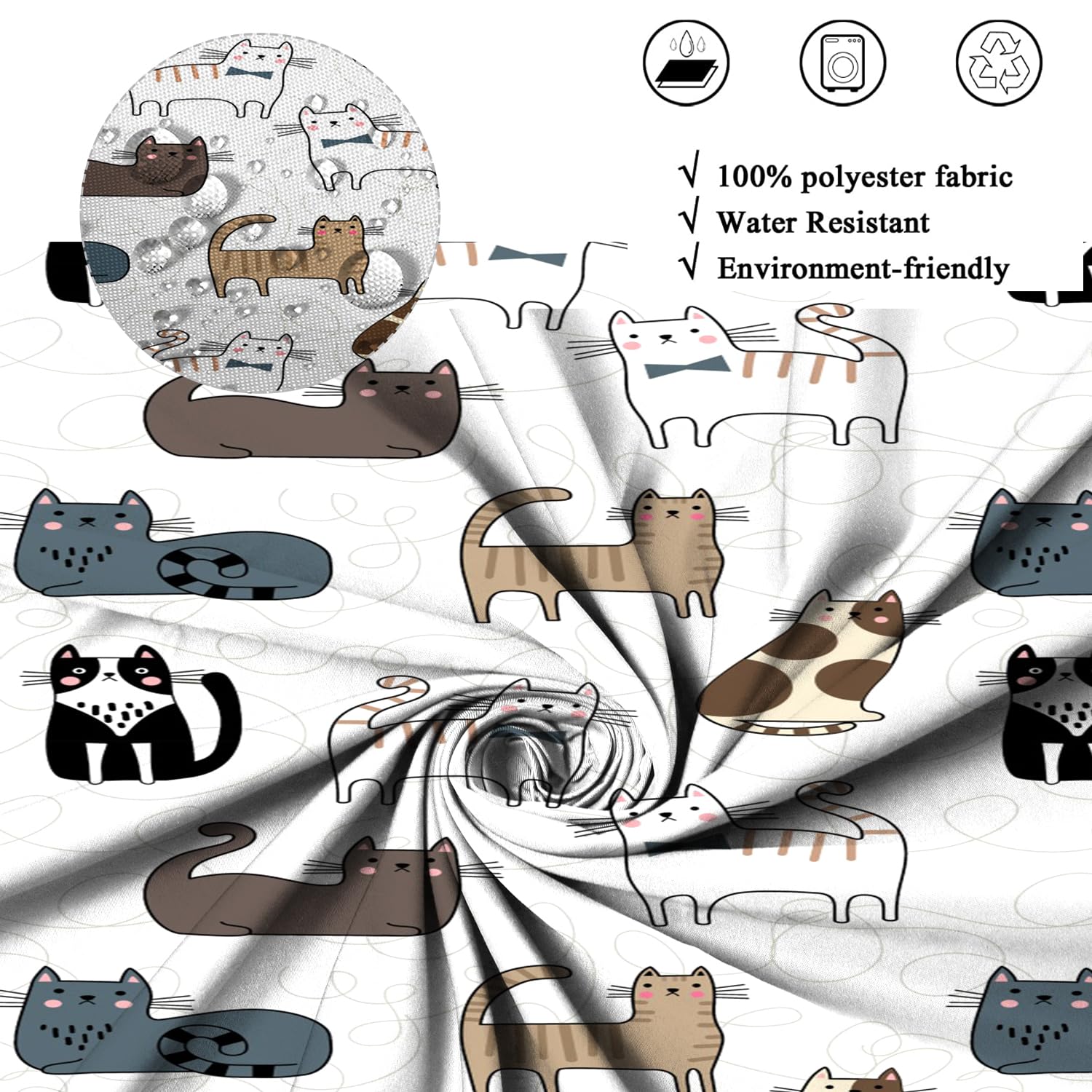 √ 100% polyester fabric
√ Water Resistant
√ Environment-friendly