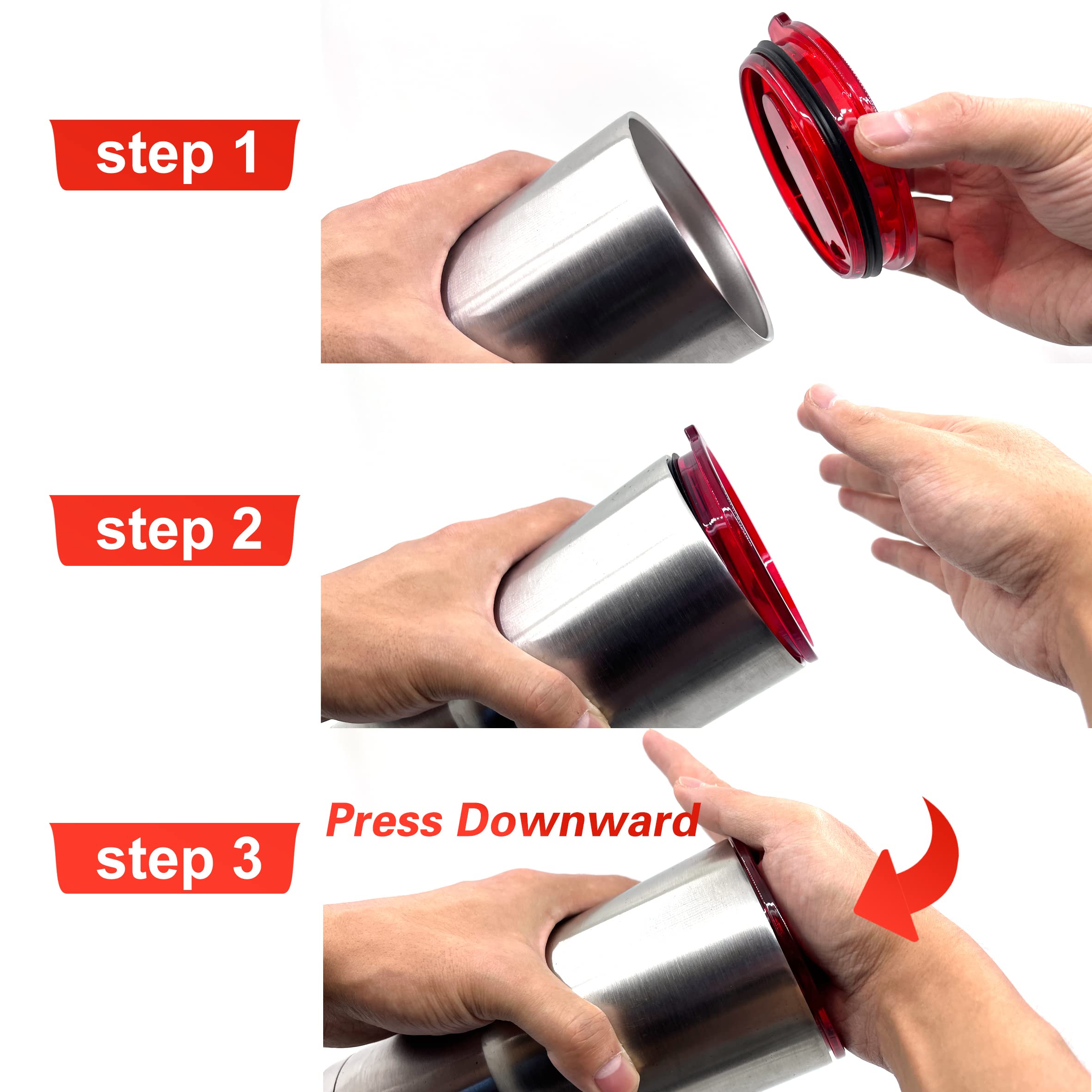 step 1

step 2

step 3

Press Downward