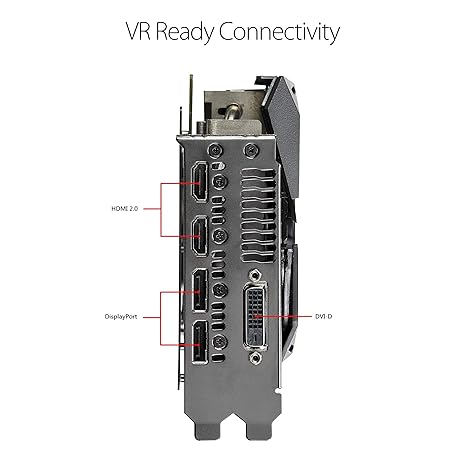 VR Ready Connectivity

HDMI 2.0

DisplayPort

DVI-D