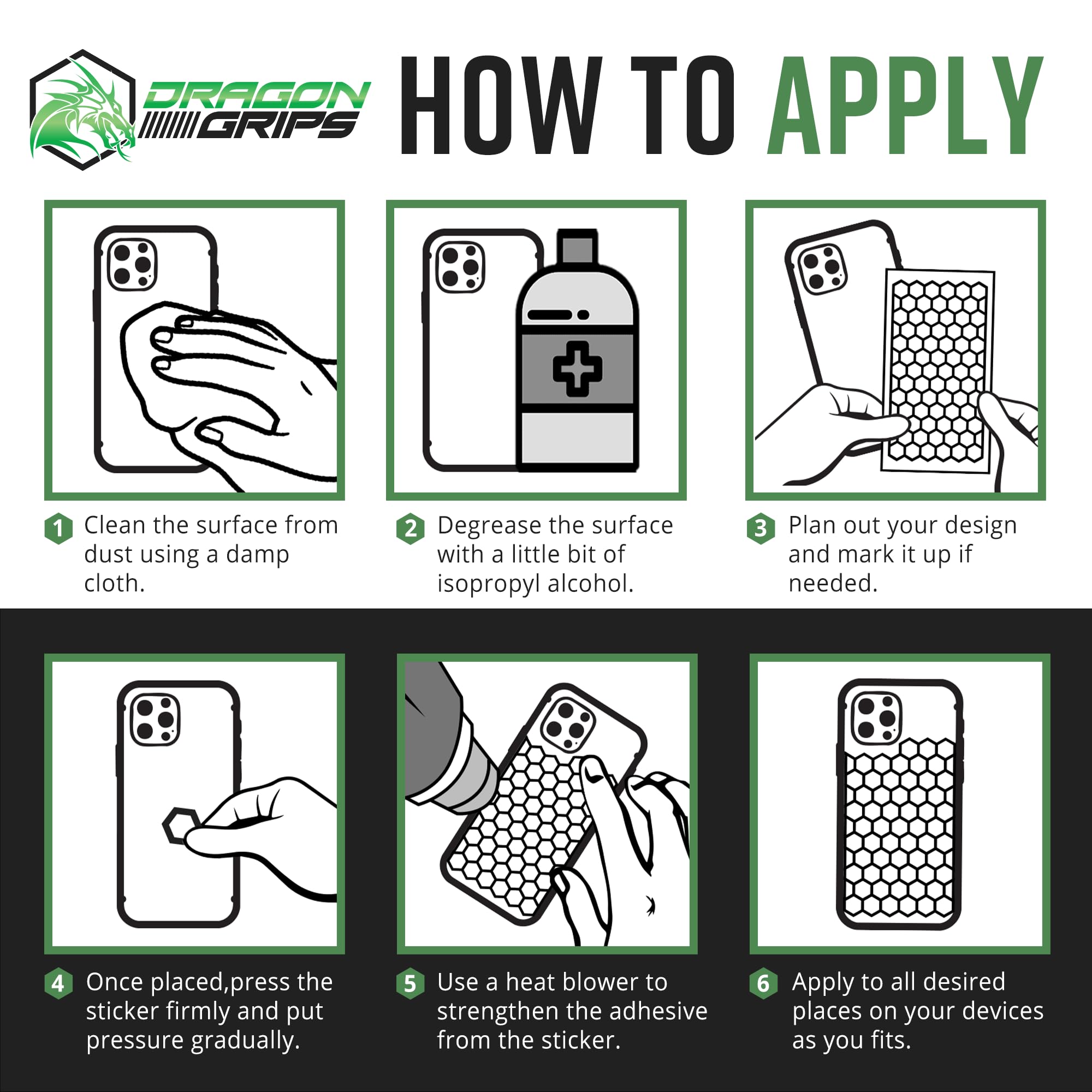 DRAGON GRIPS

HOW TO APPLY

1 Clean the surface from dust using a damp cloth.

2 Degrease the surface with a little bit of isopropyl alcohol.

3 Plan out your design and mark it up if needed.

4 Once placed,press the sticker firmly and put pressure gradually.

5 Use a heat blower to strengthen the adhesive from the sticker.

6 Apply to all desired places on your devices as you fits.