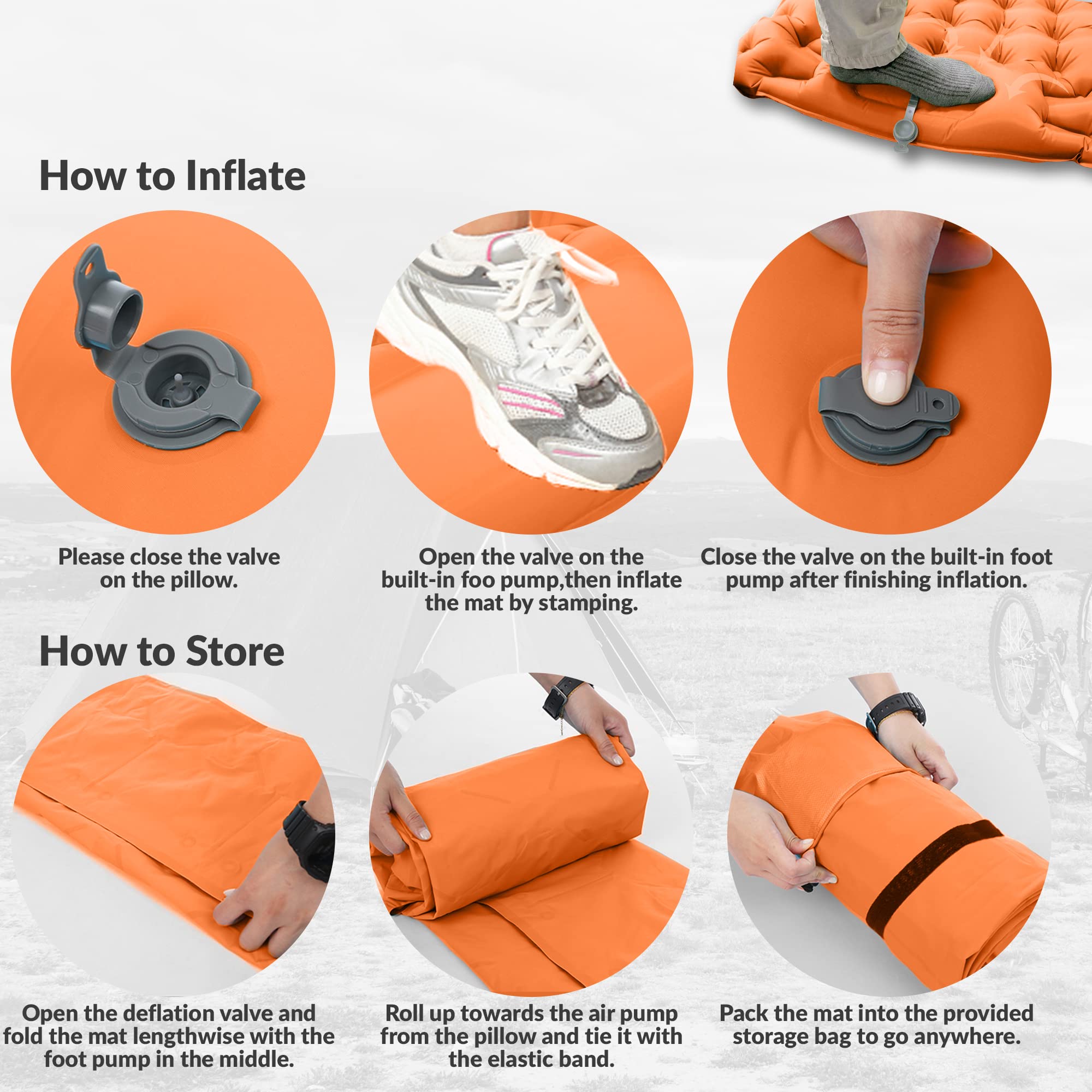 How to Inflate

Please close the valve on the pillow.

Open the valve on the built-in foo pump,then inflate the mat by stamping.

Close the valve on the built-in foot pump after finishing inflation.

How to Store

Open the deflation valve and fold the mat lengthwise with the foot pump in the middle.

Roll up towards the air pump from the pillow and tie it with the elastic band.

Pack the mat into the provided storage bag to go anywhere.